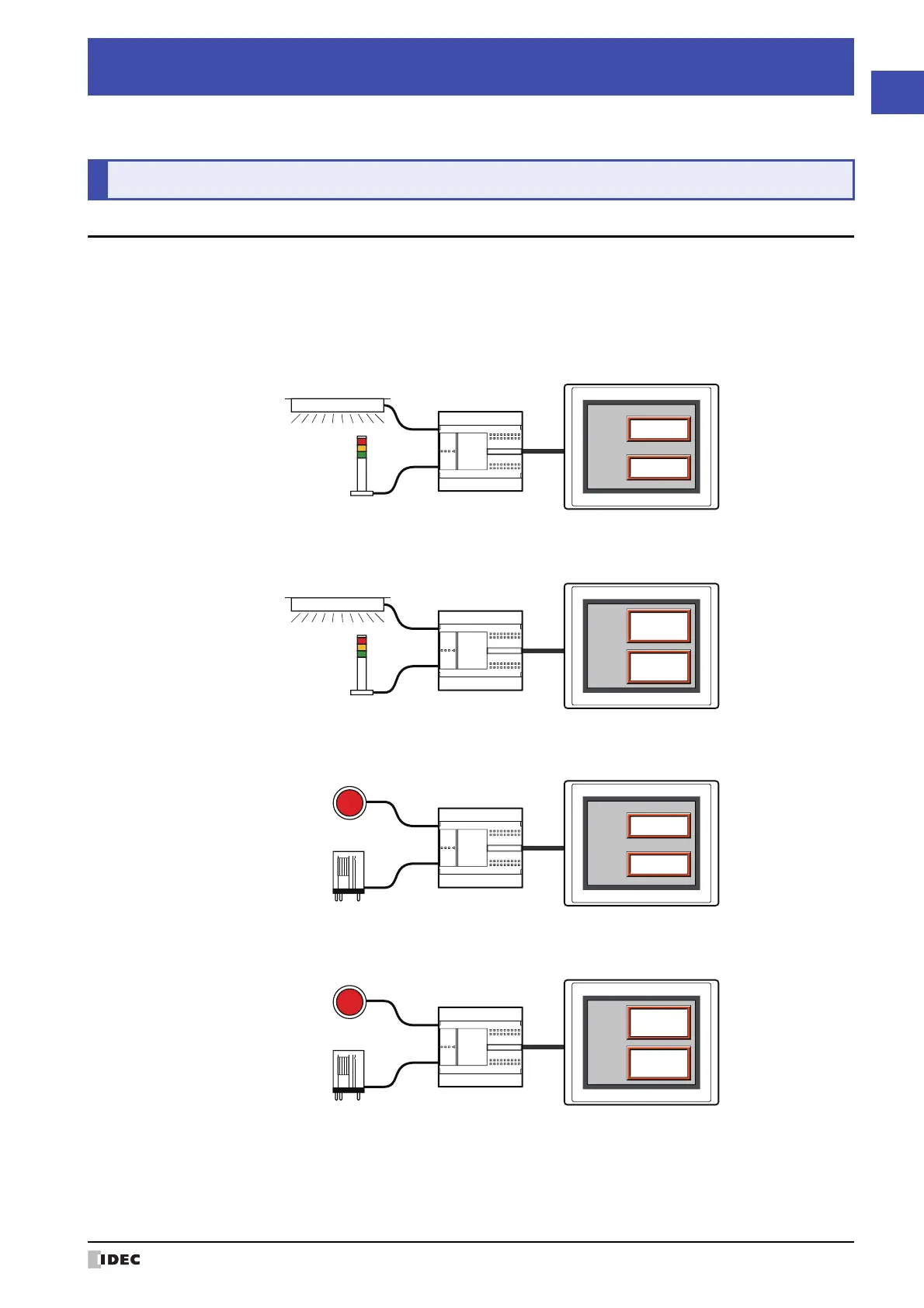 IDEC