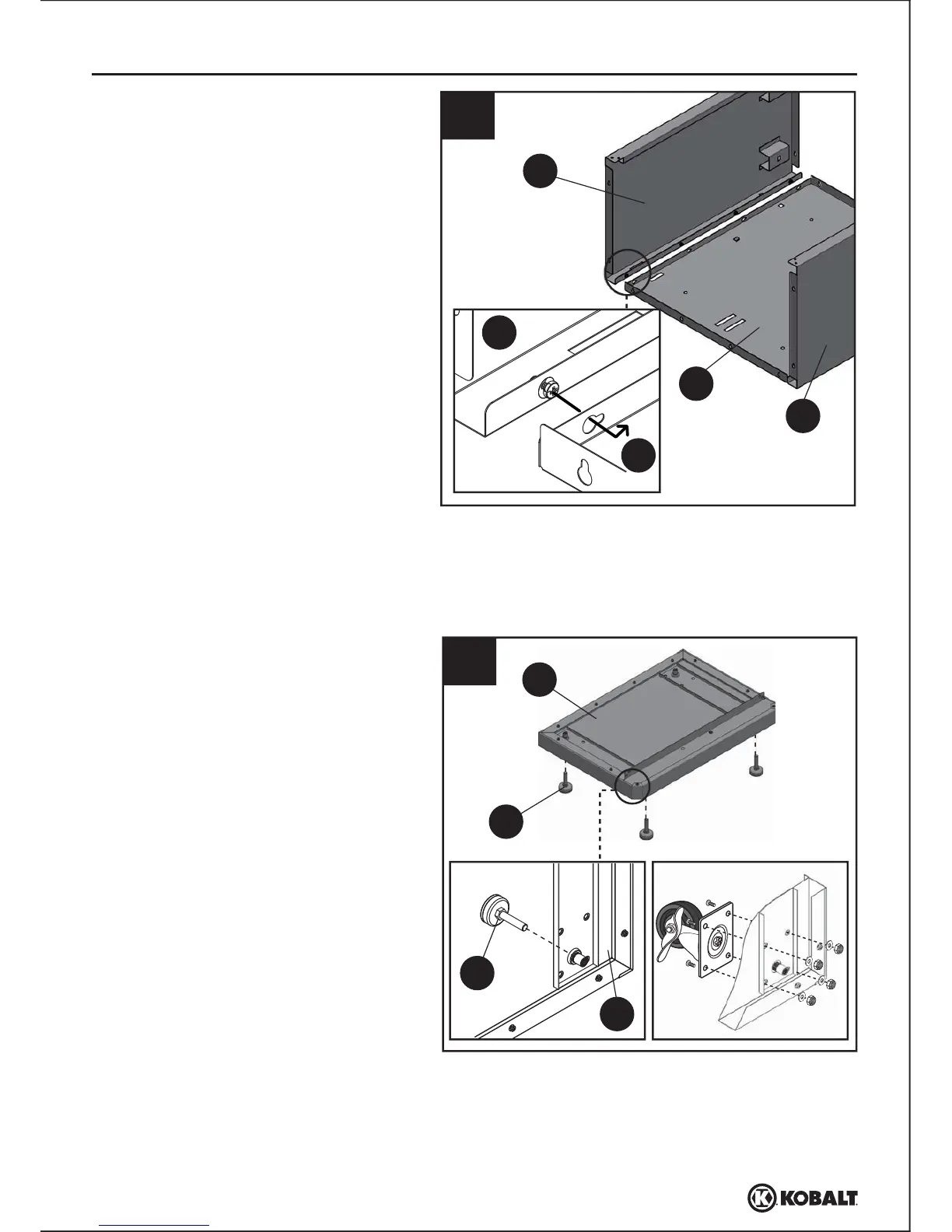 KOBALT