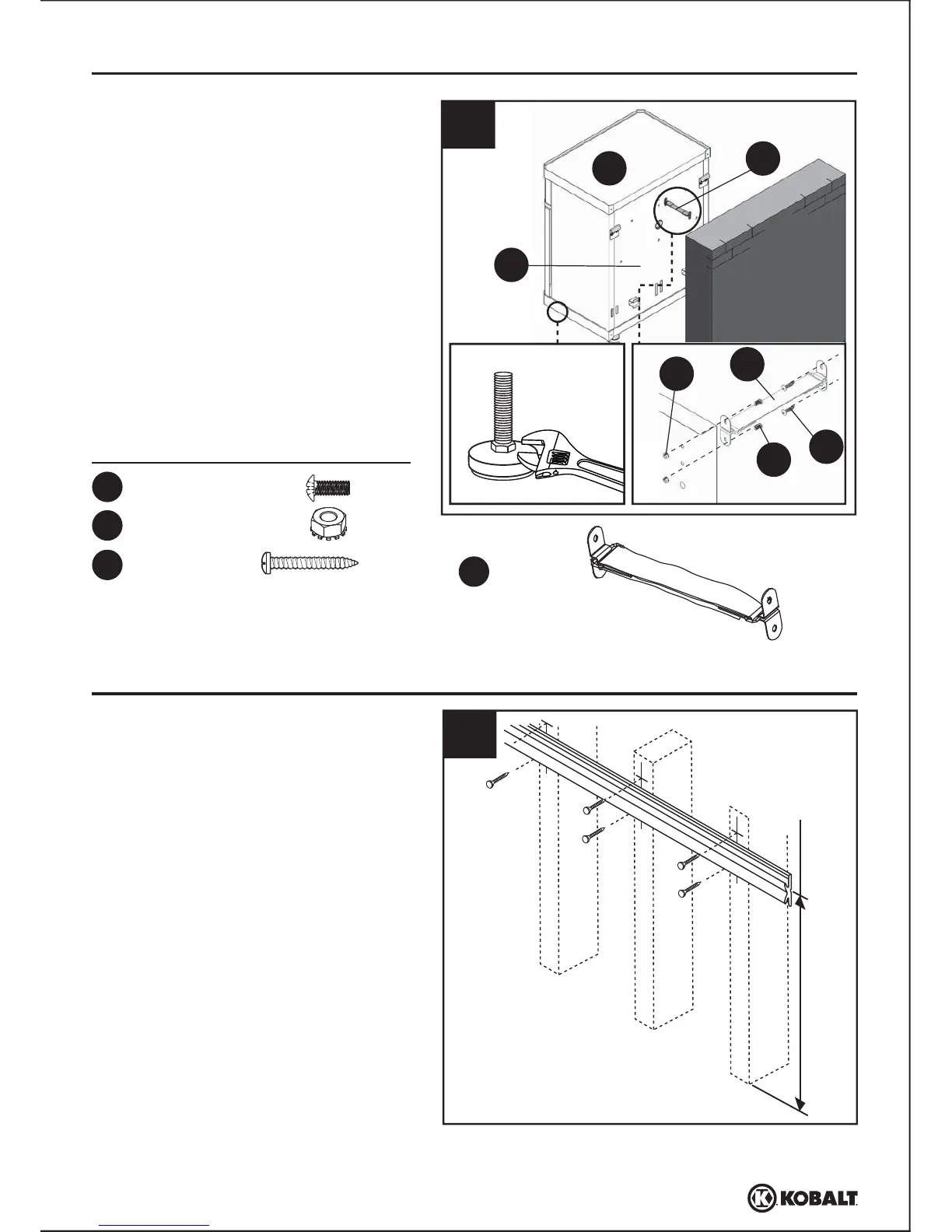 KOBALT