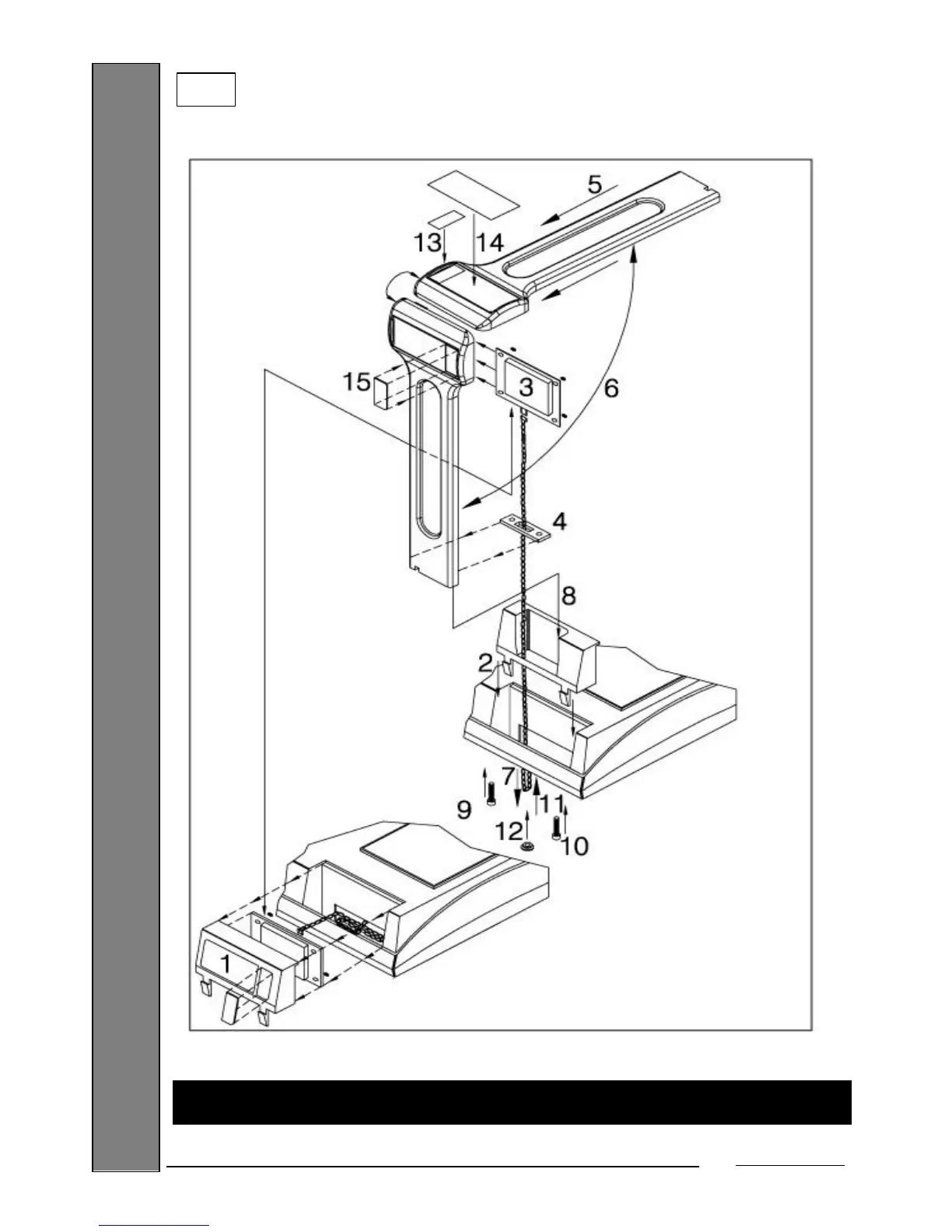 5
13
14
15
3
6
4
8
2
7
9
11
12
10
1