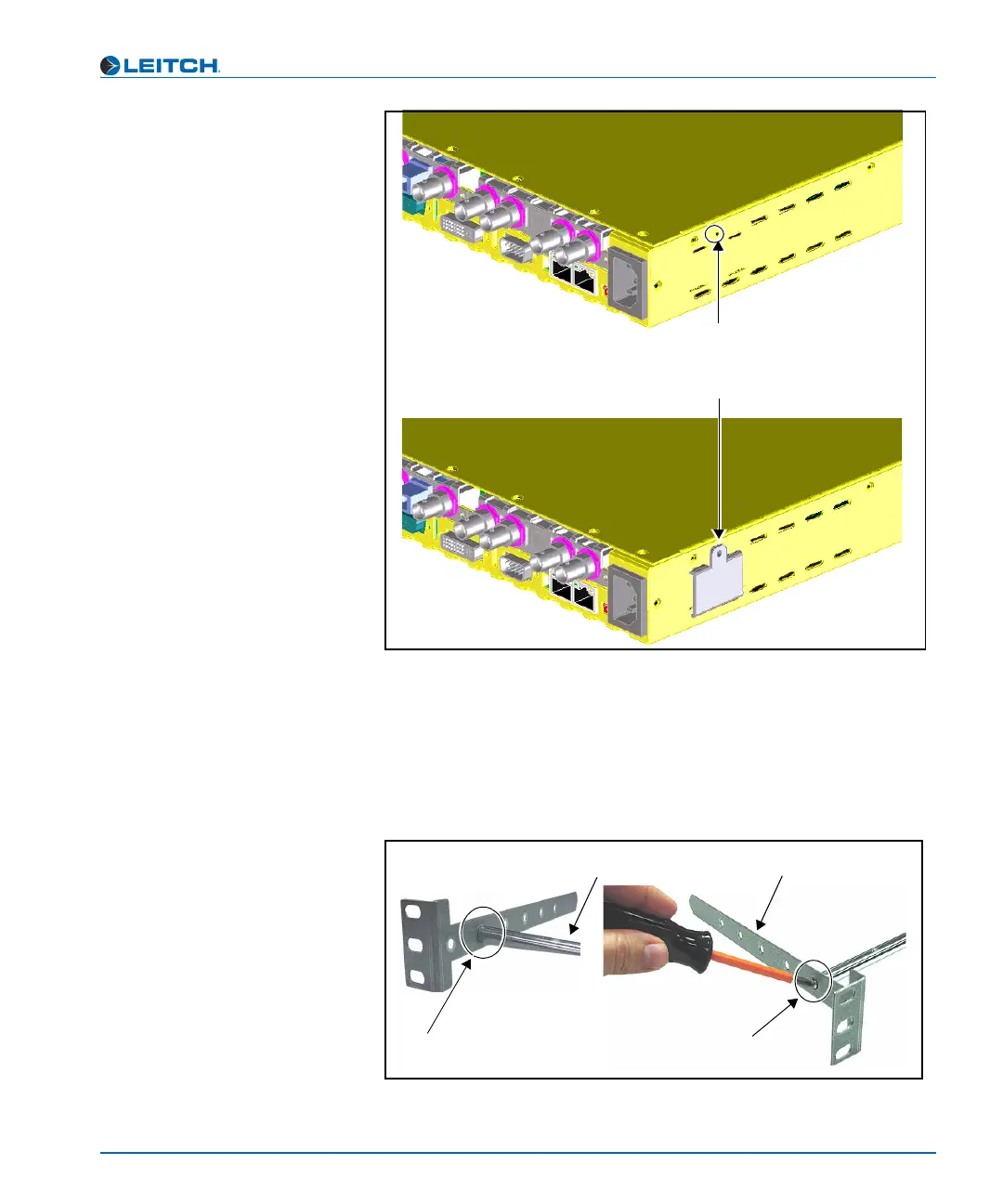 LEITCH.