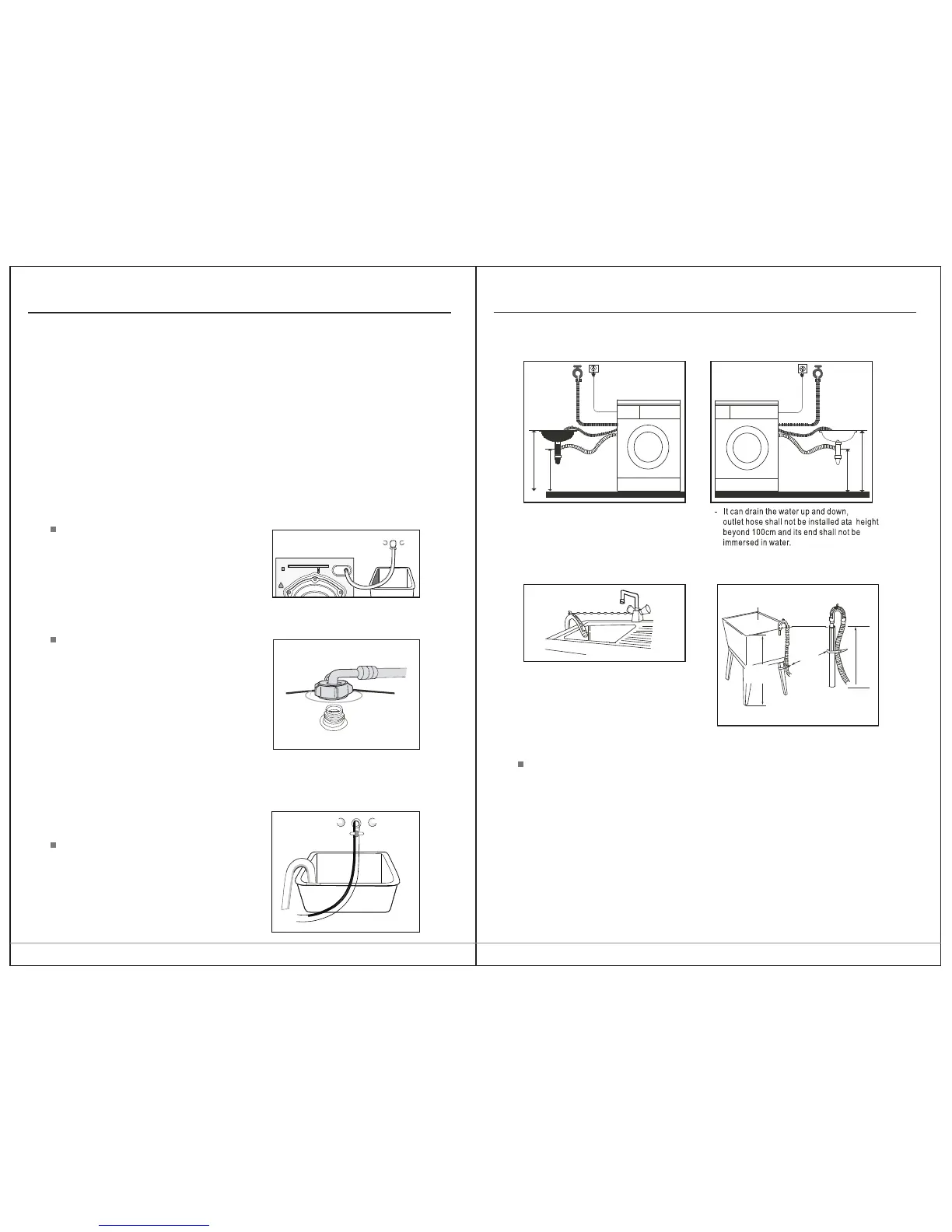 - It can drain the water up and down, outlet hose shall not be installed ata height beyond 100cm and its end shall not be immersed in water.