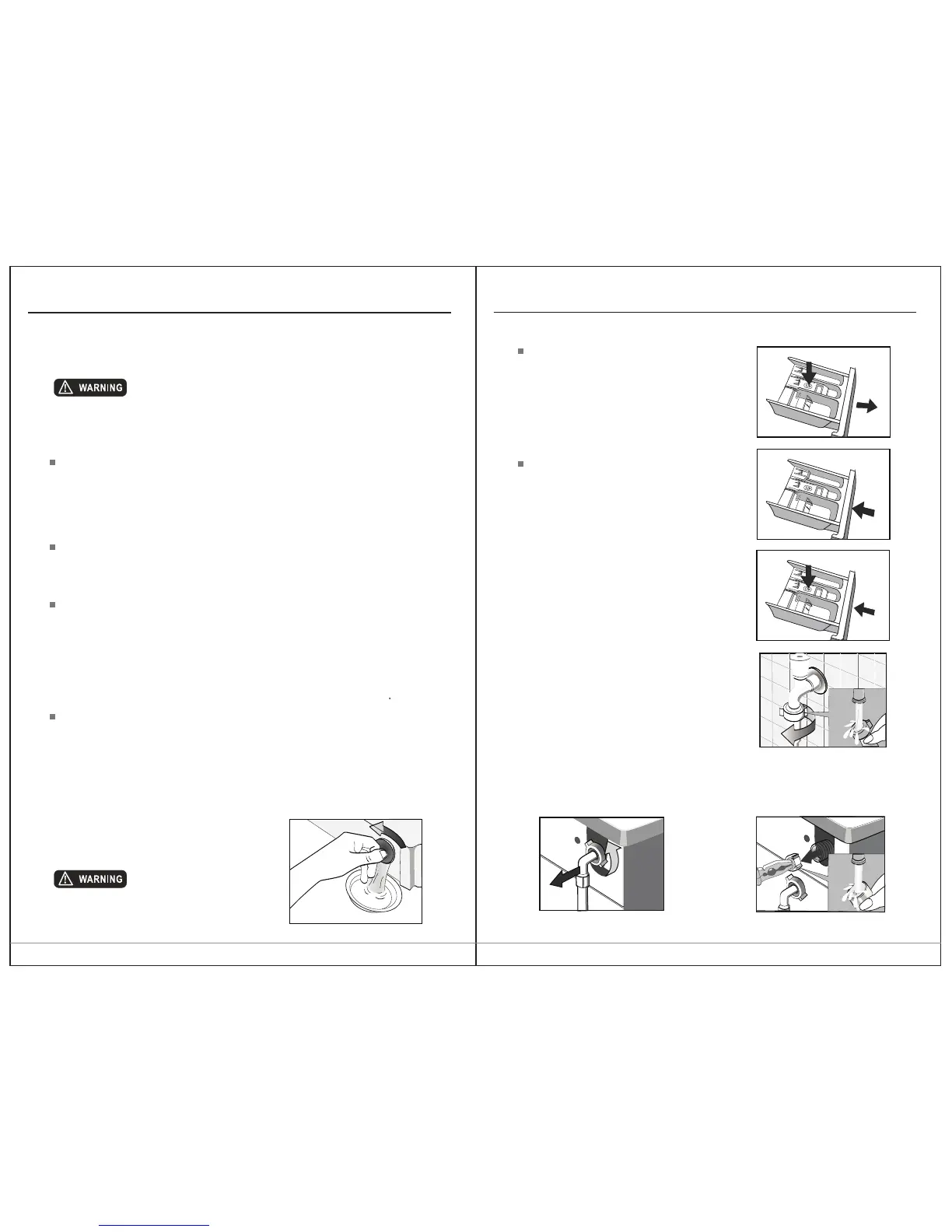 WARNING

WARNING