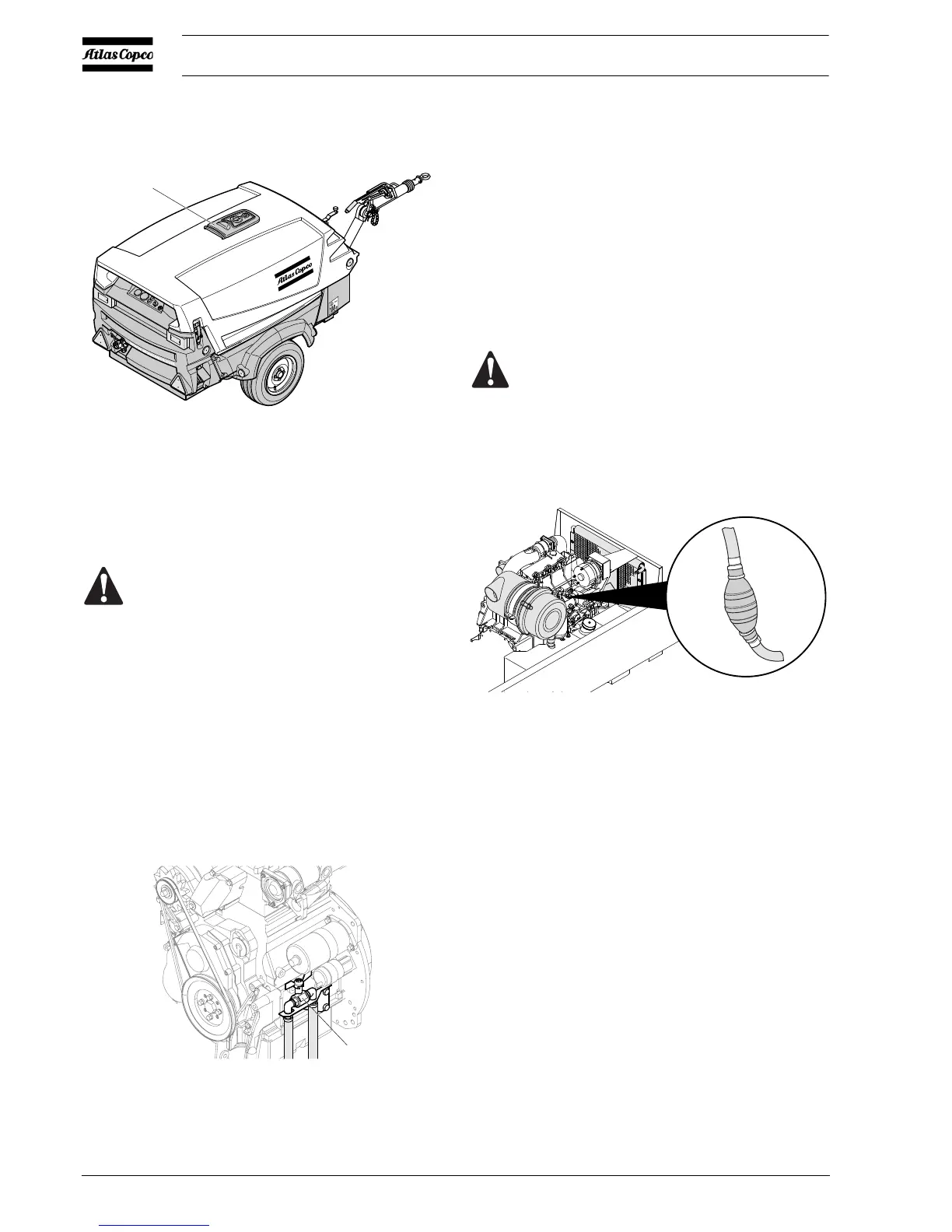 Atlas Copco

Atlas Copco