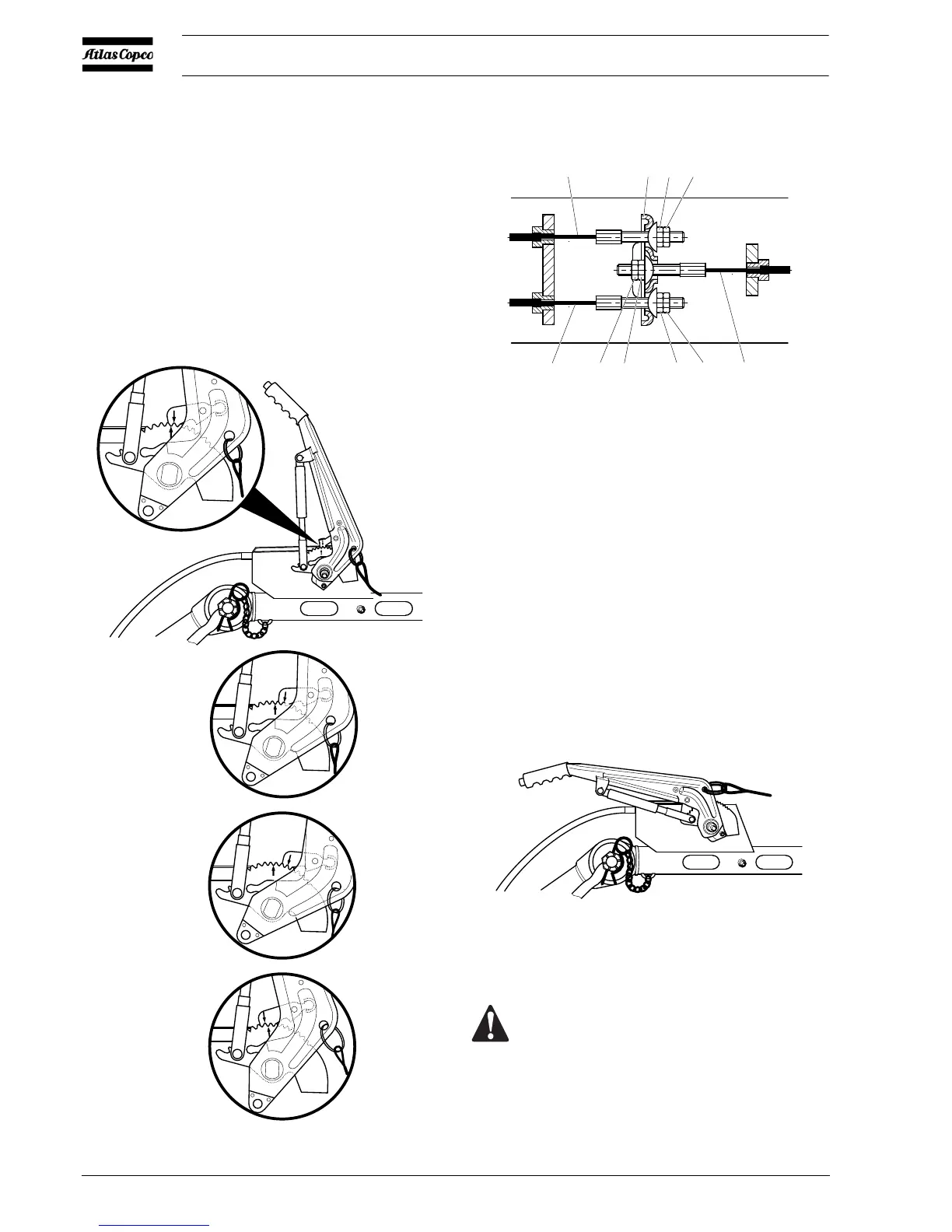 Atlas Copco