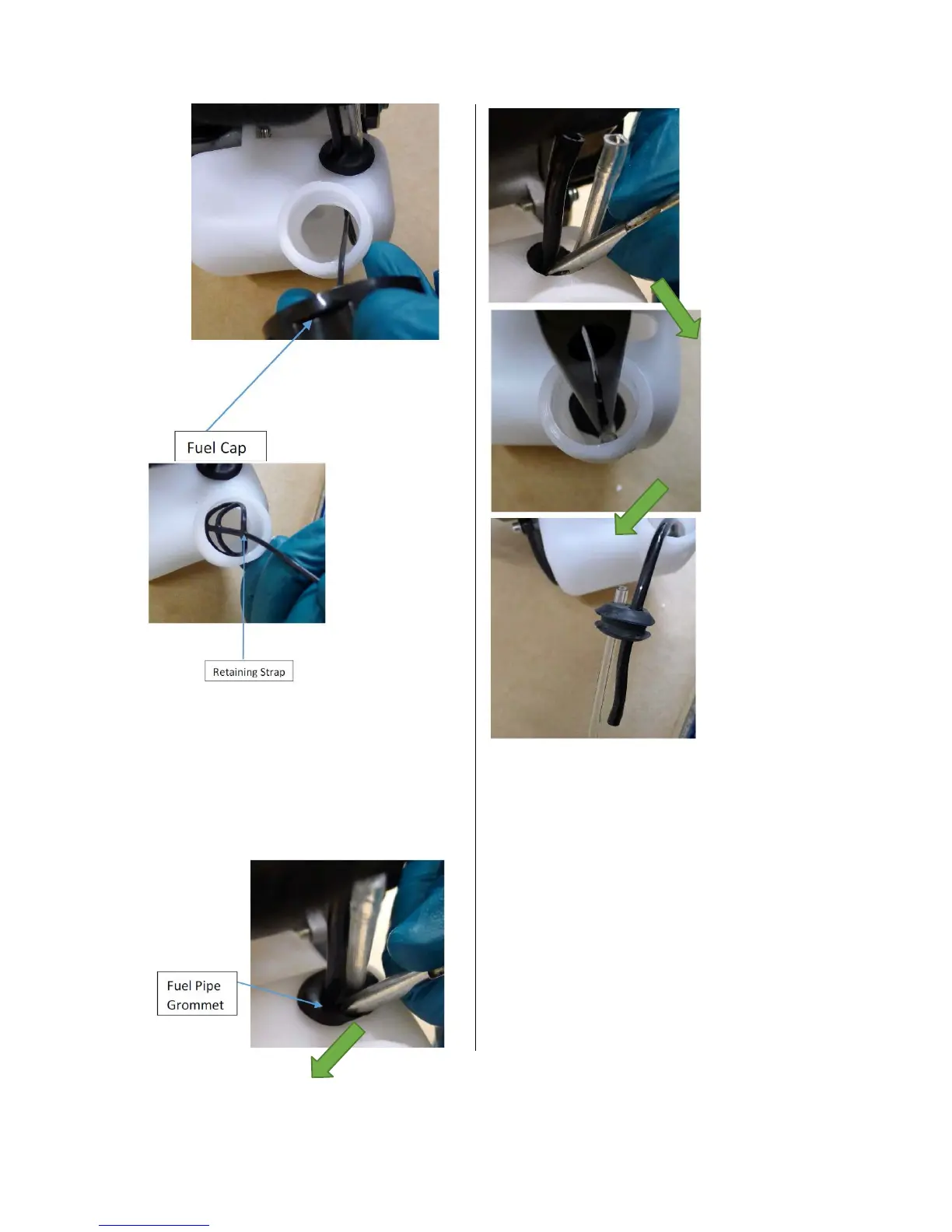 Fuel Cap

Retaining Strap

Fuel Pipe Grommet