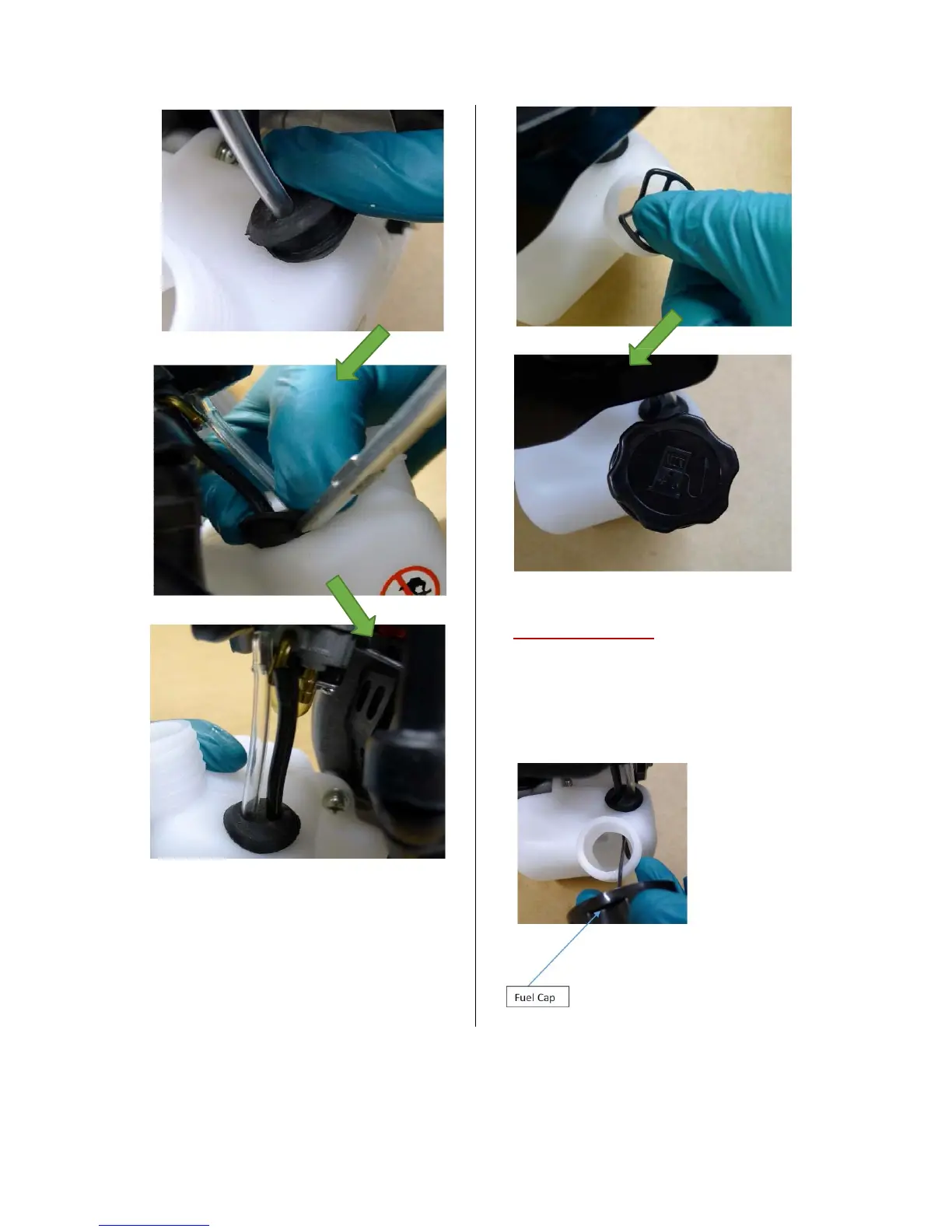 Fuel Cap