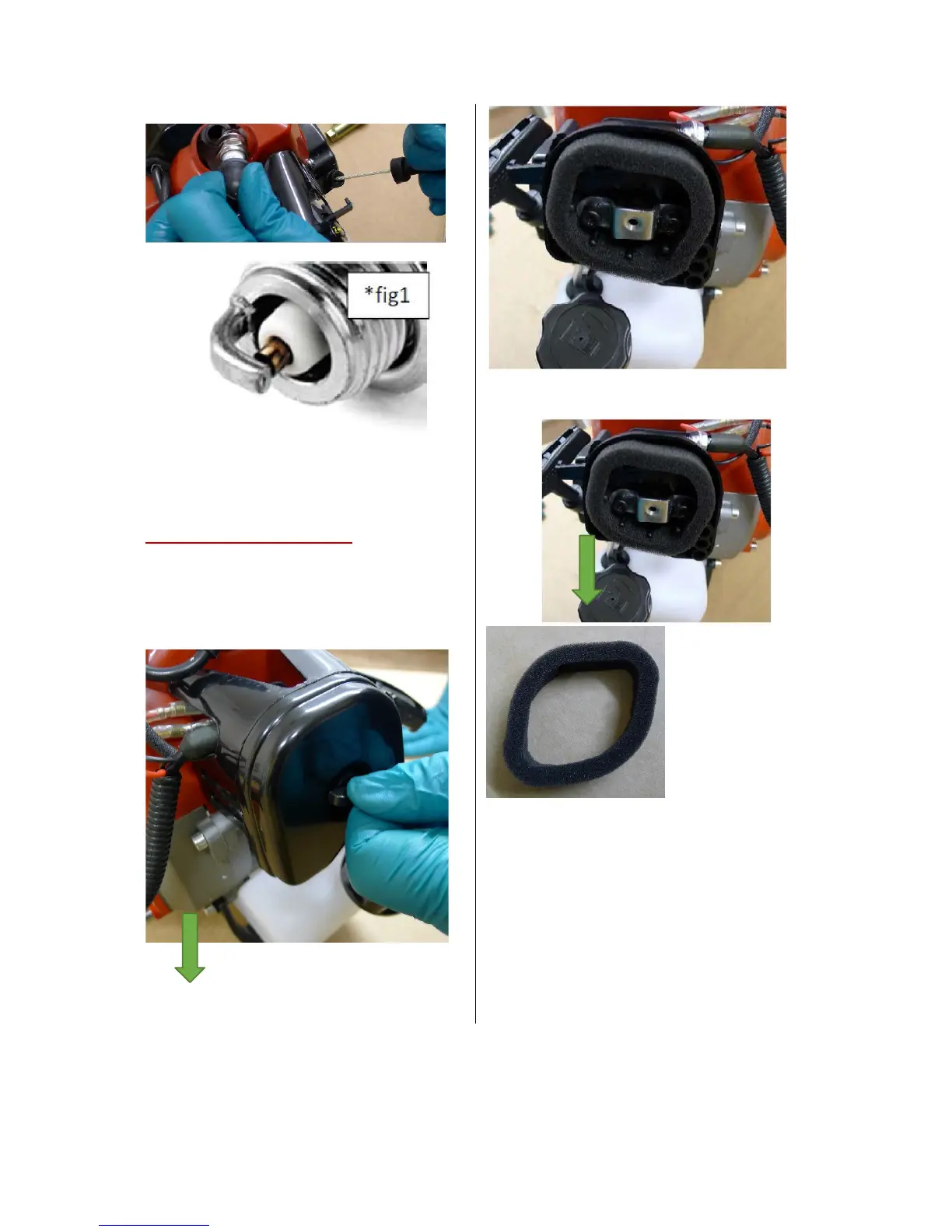 *fig1