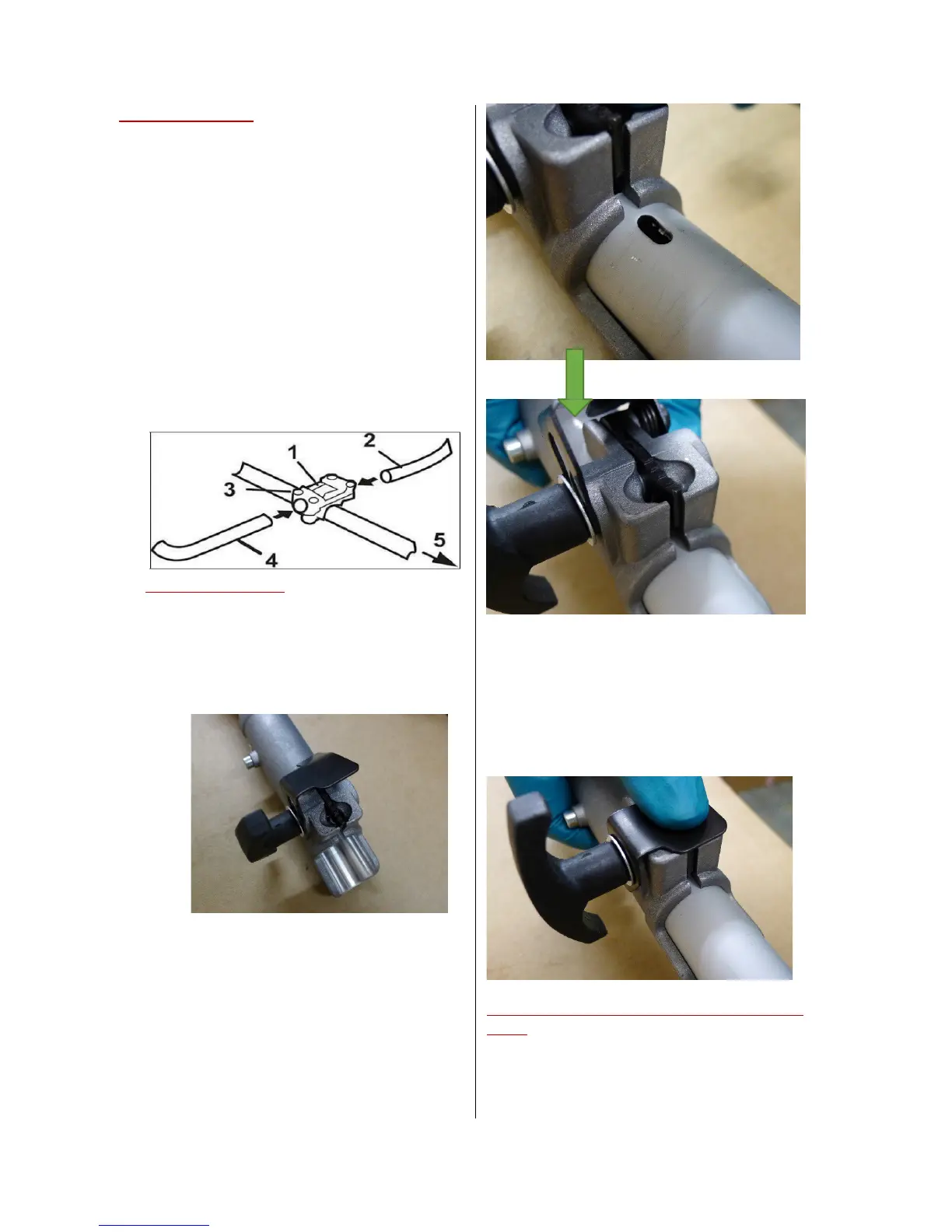 1
2
3
4
5