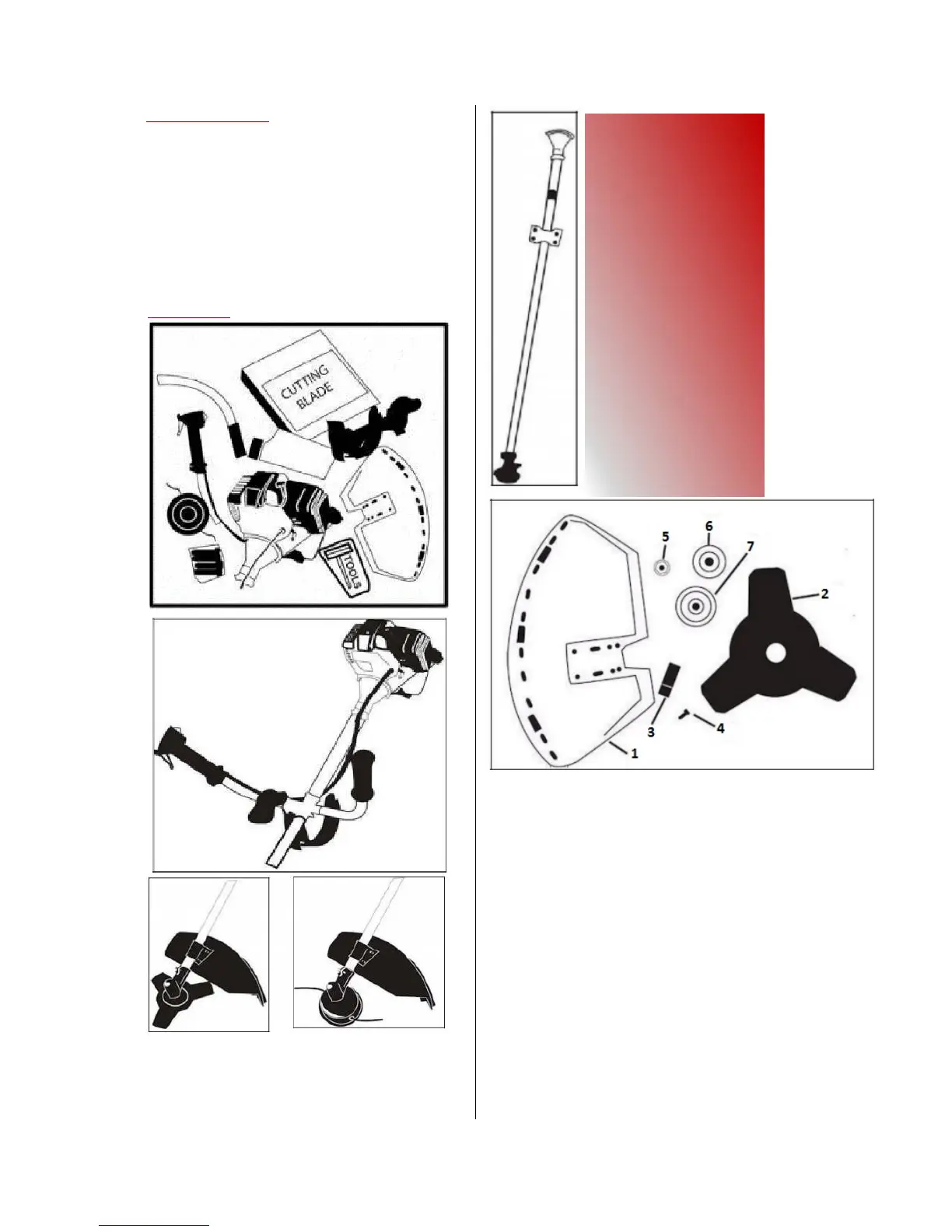 CUTTING BLADE

TOOLS

5
6
7
2
3
4
1