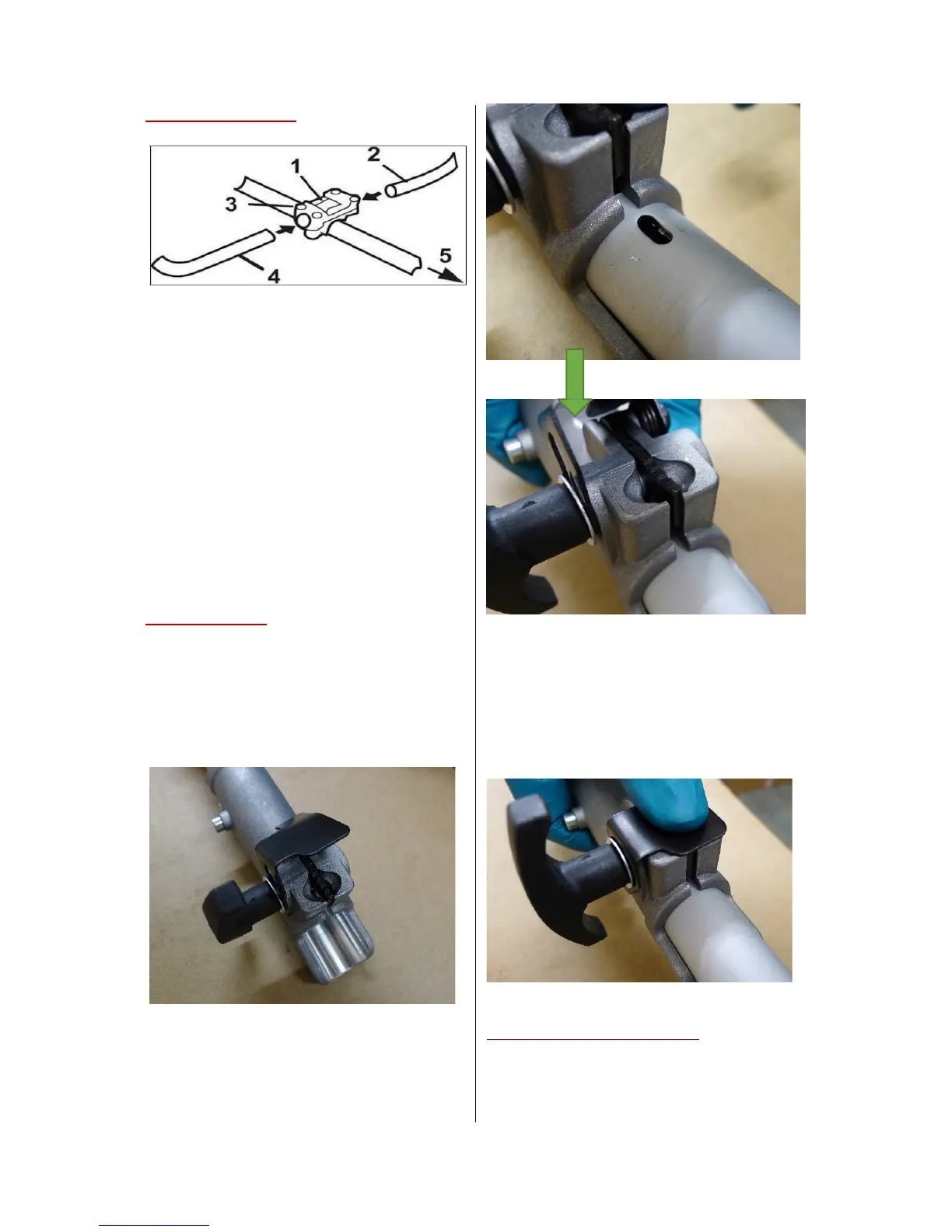 1
2
3
4
5