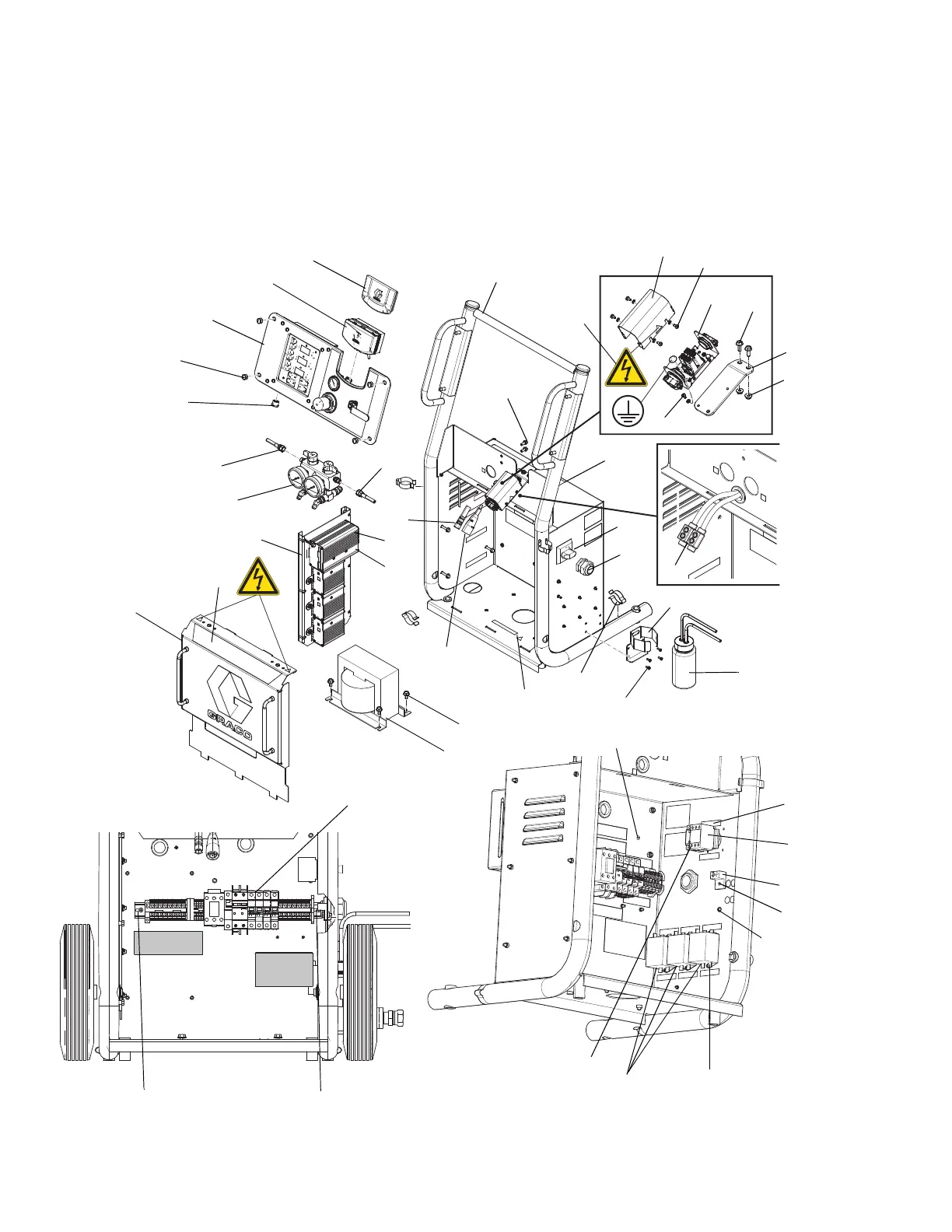 GRACO