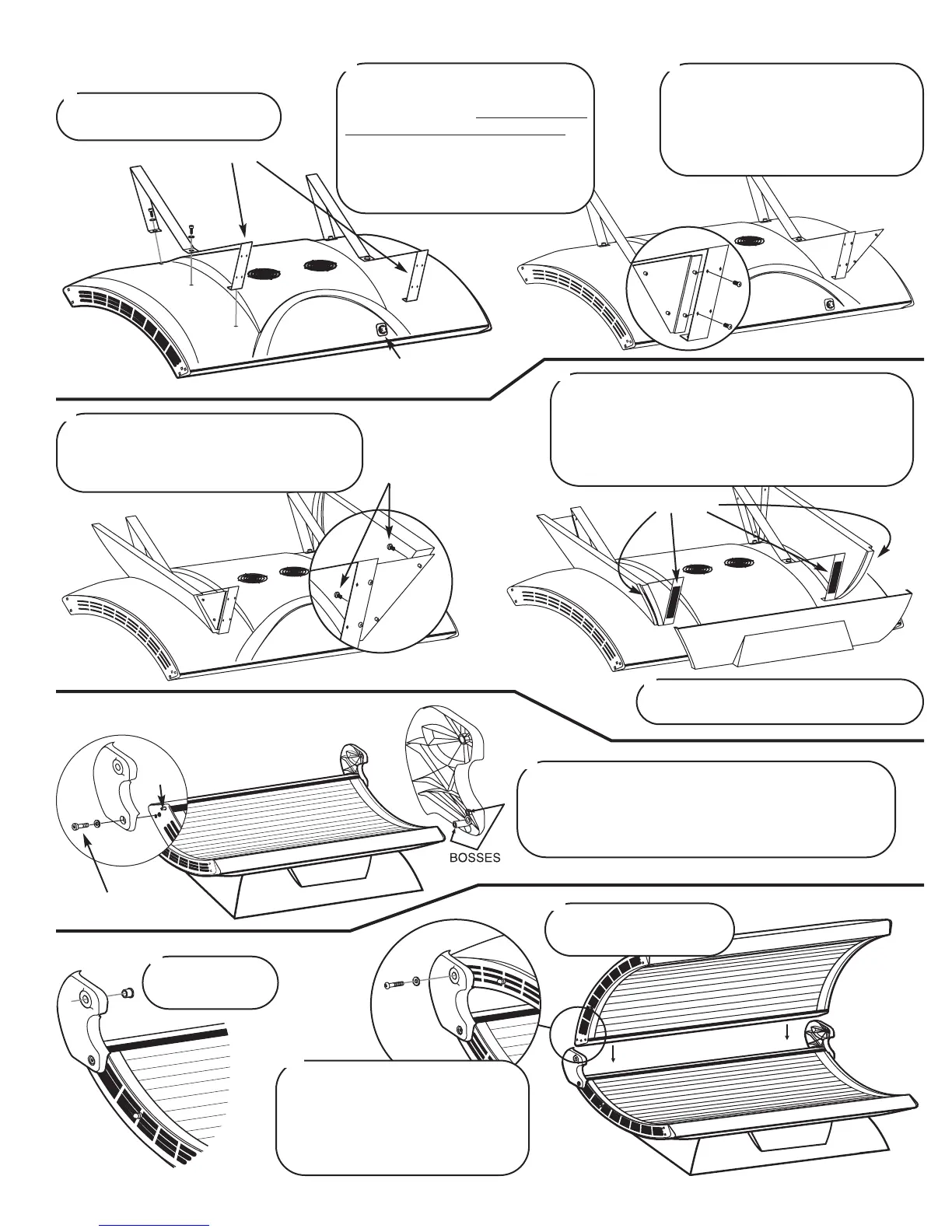 BOSSES