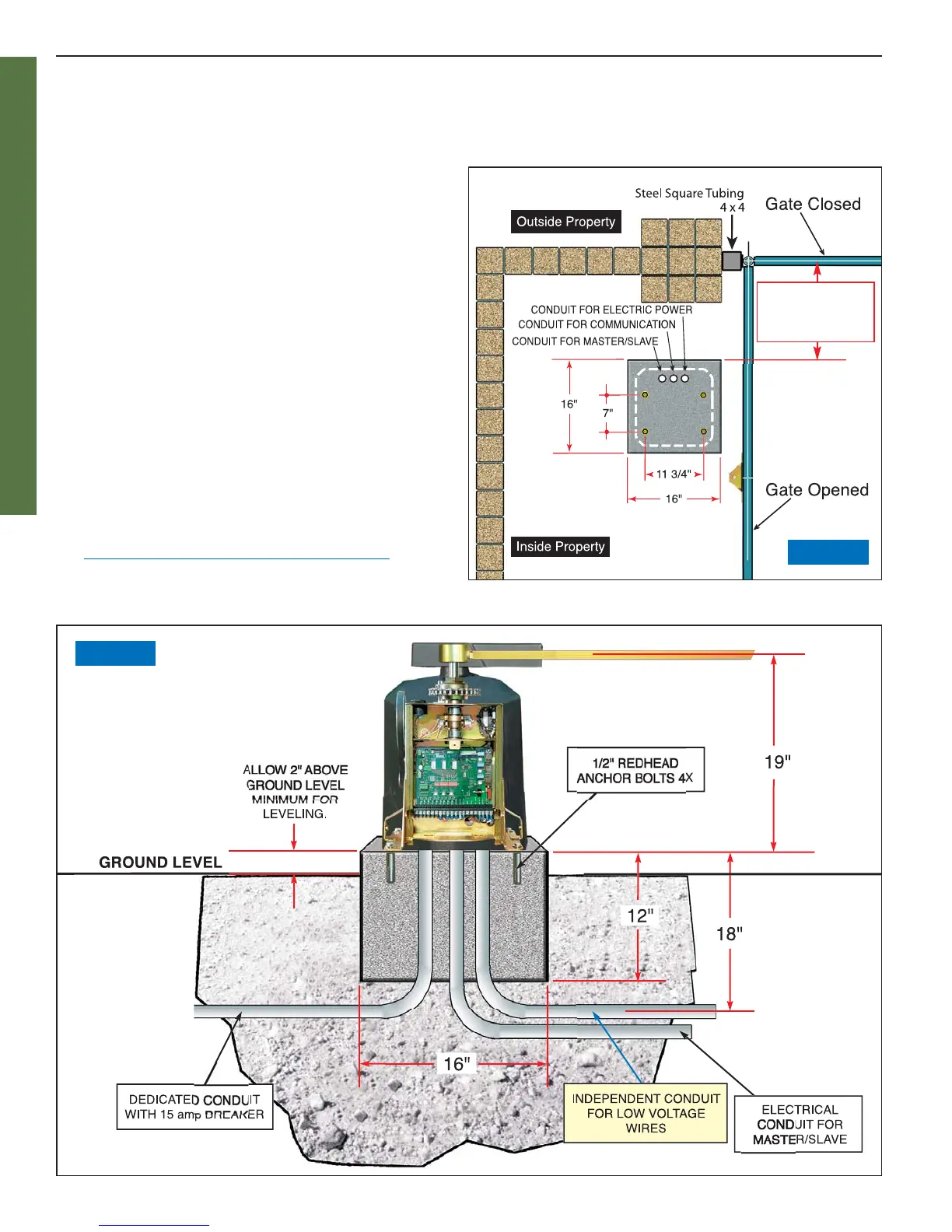 Steel Square Tubing
4 x 4

Gate Closed

Outside Property

CONDUIT FOR ELECTRIC POWER
CONDUIT FOR COMMUNICATION
CONDUIT FOR MASTER/SLAVE

16"

7"

11 3/4"

16"

Gate Opened

Inside Property

ALLOW 2" ABOVE GROUND LEVEL MINIMUM FOR LEVELING.

1/2" REDHEAD ANCHOR BOLTS 4X

19"

GROUND LEVEL

12"

18"

16"

DEDICATED CONDUIT WITH 15 amp BREAKER

INDEPENDENT CONDUIT FOR LOW VOLTAGE WIRES

ELECTRICAL CONDUIT FOR MASTER/SLAVE