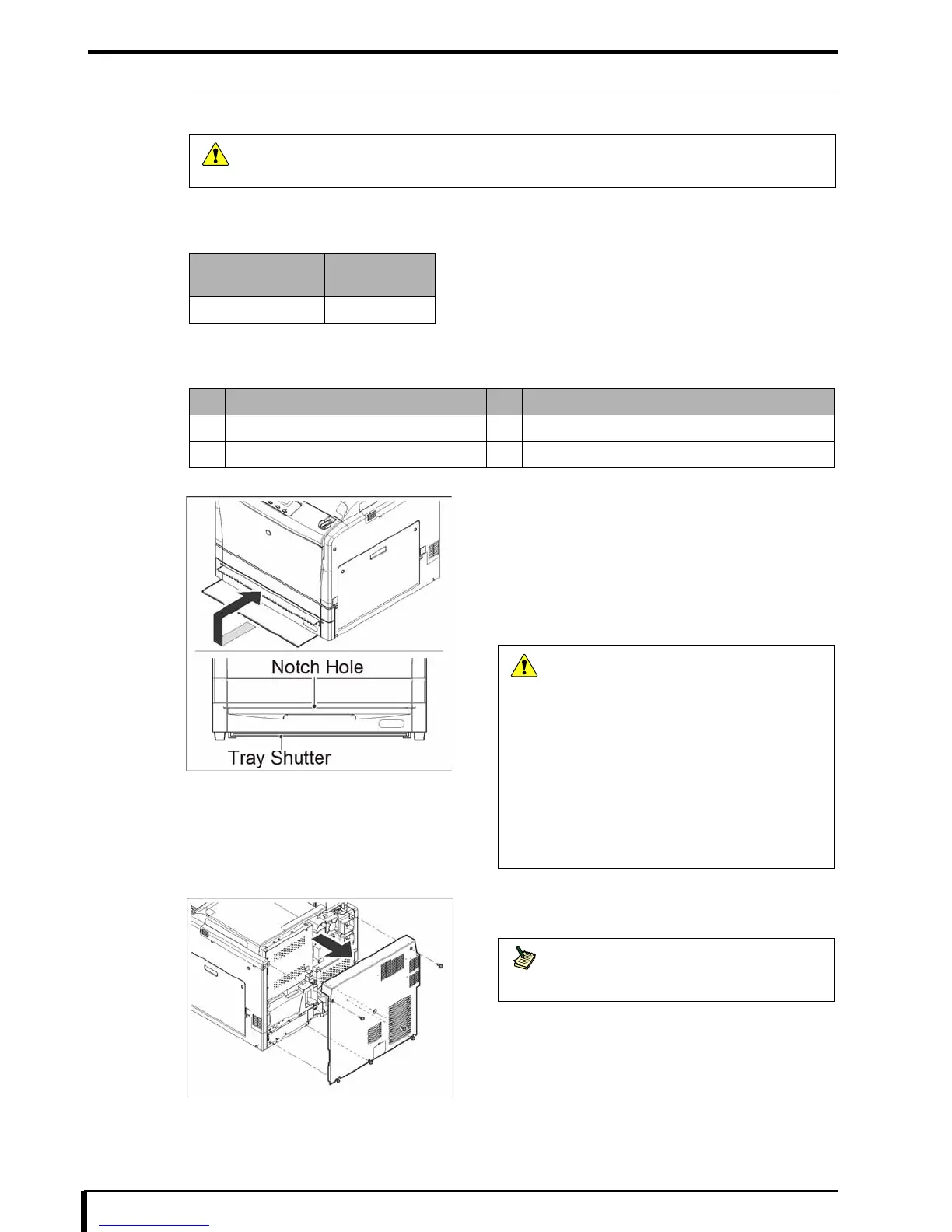 Notch Hole

Tray Shutter