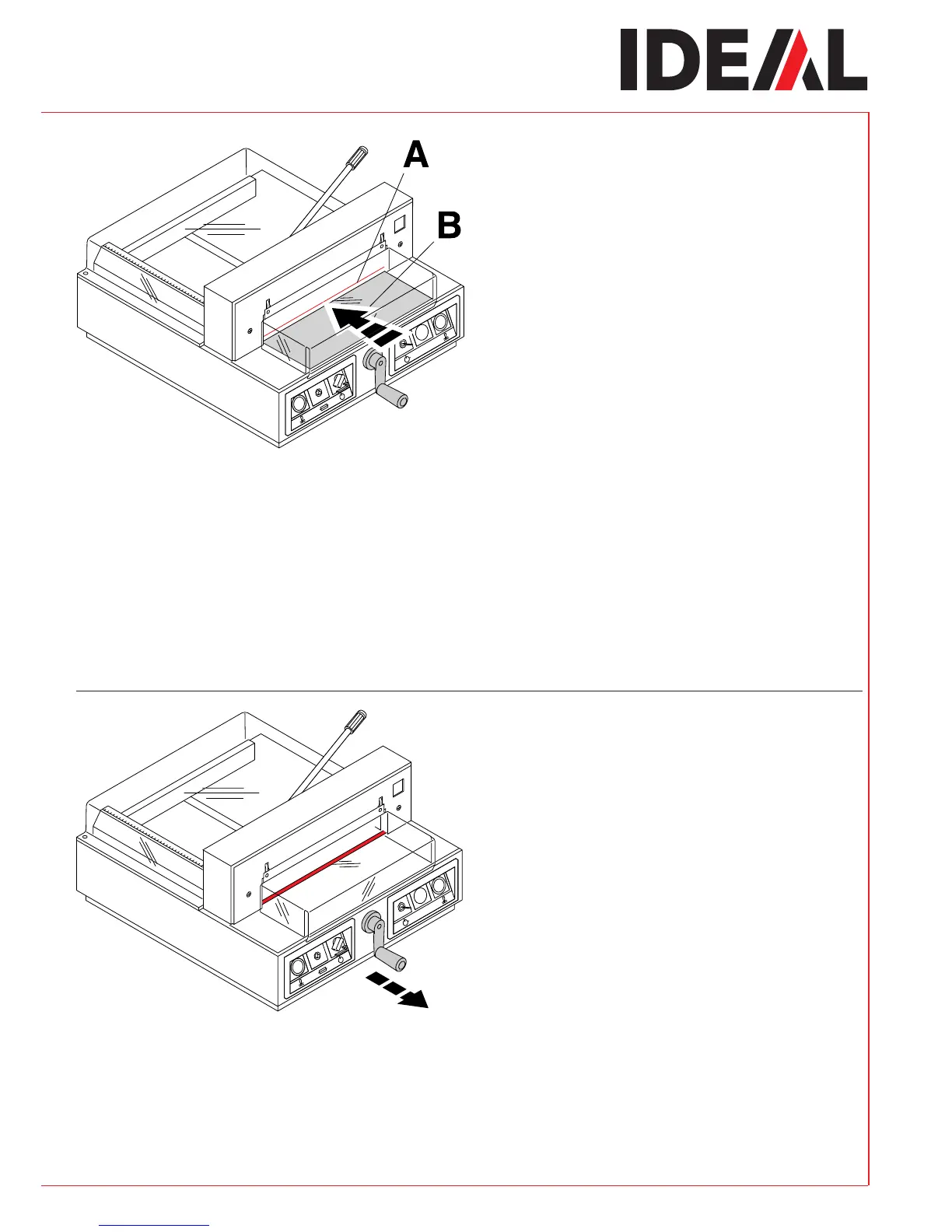 IDEAL

A

B