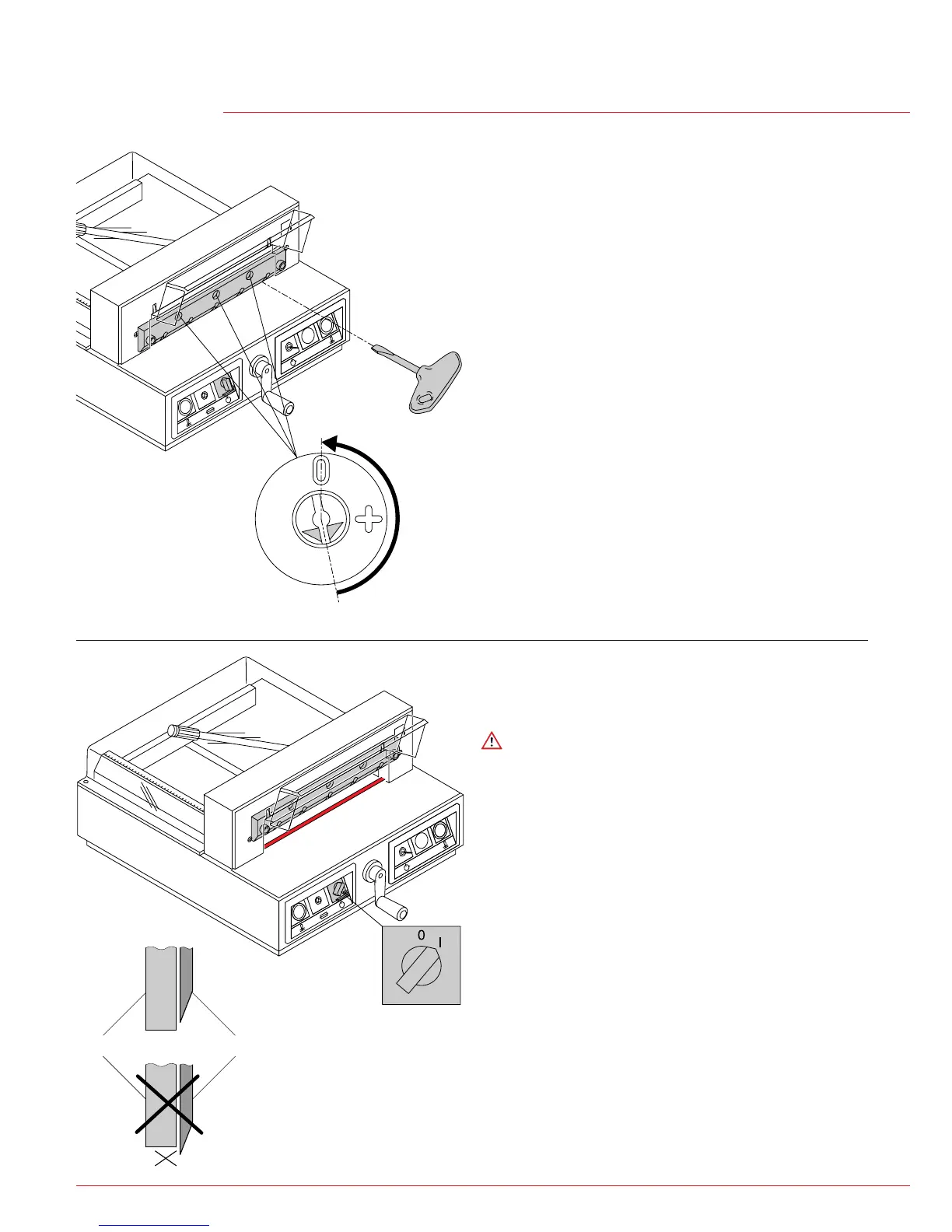 0
I