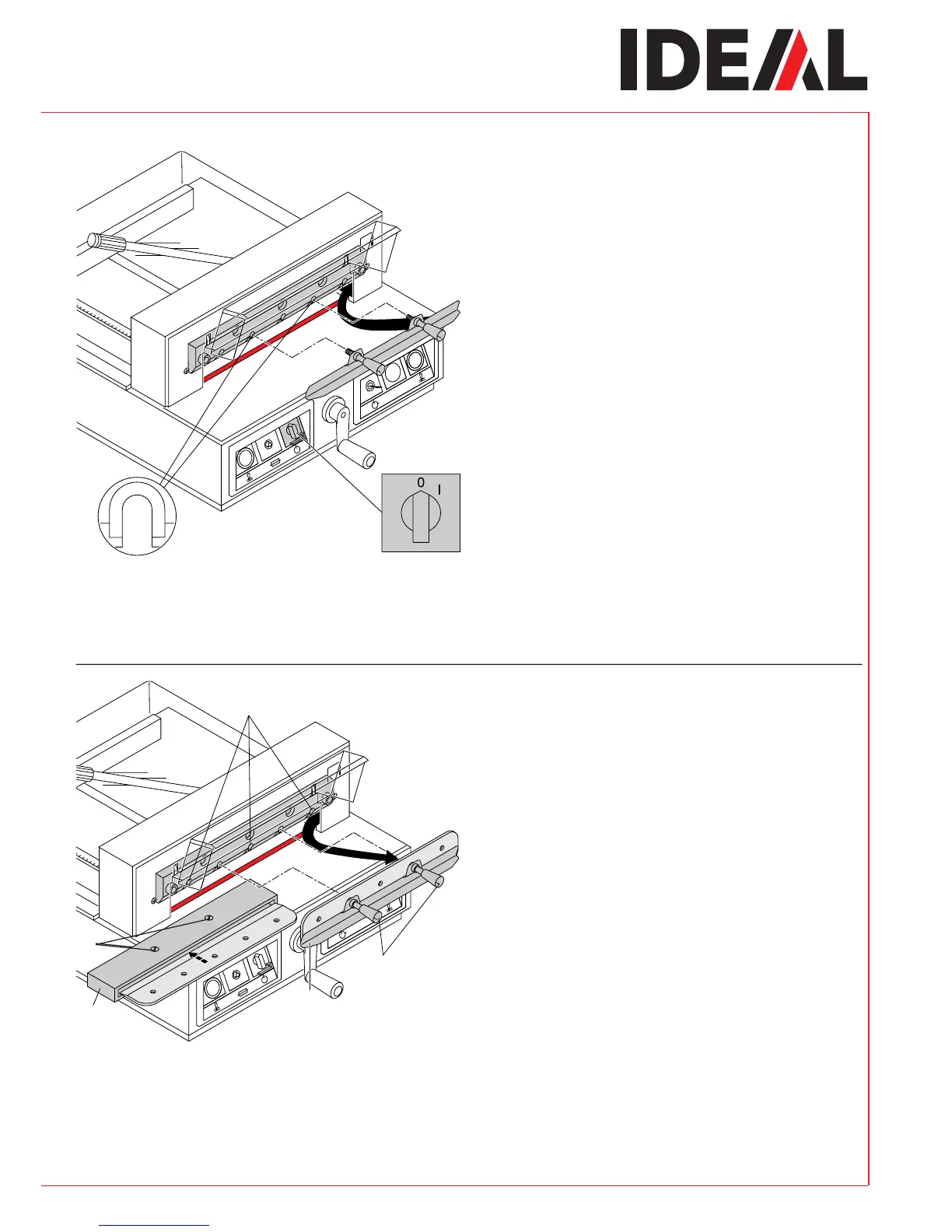 IDEAL

0 I