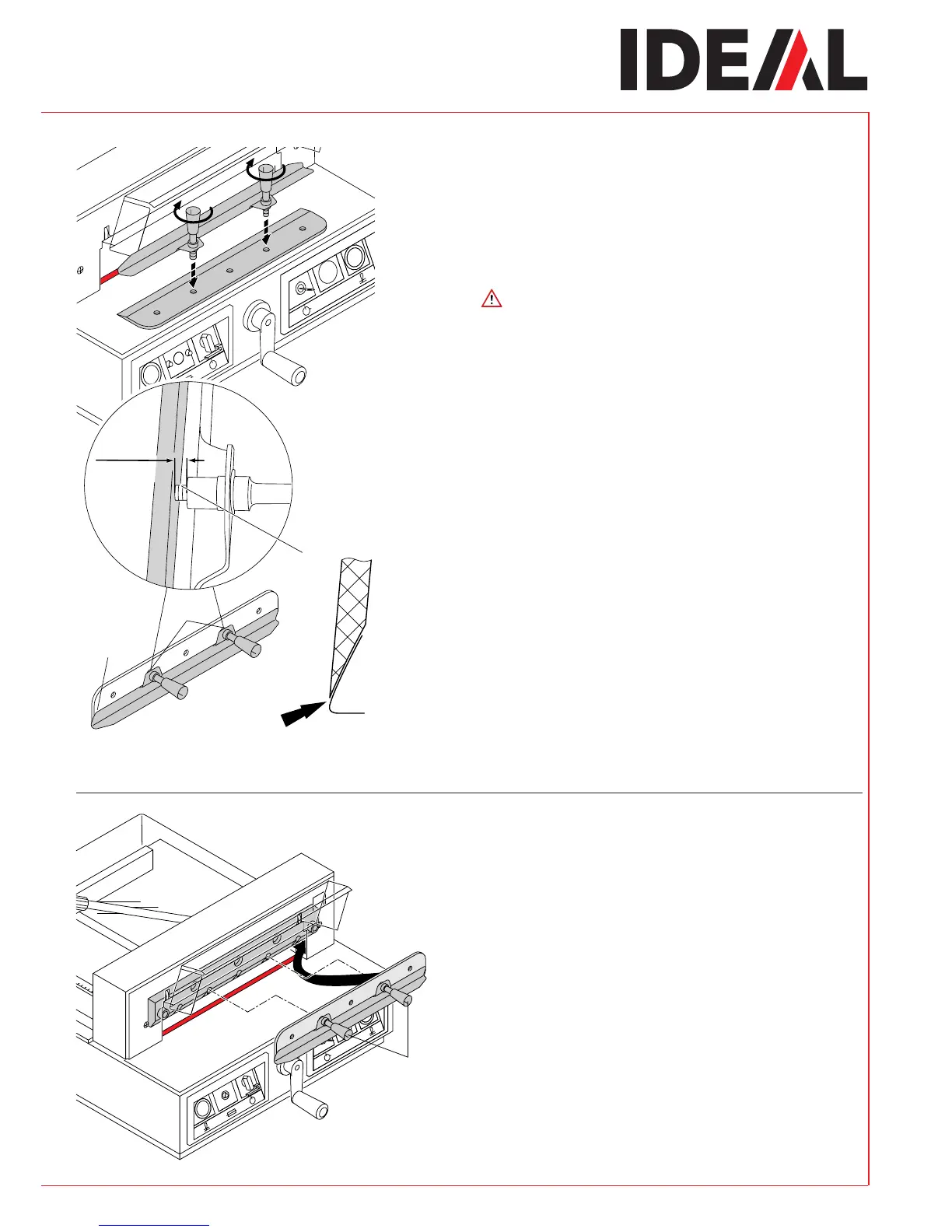 IDEAL