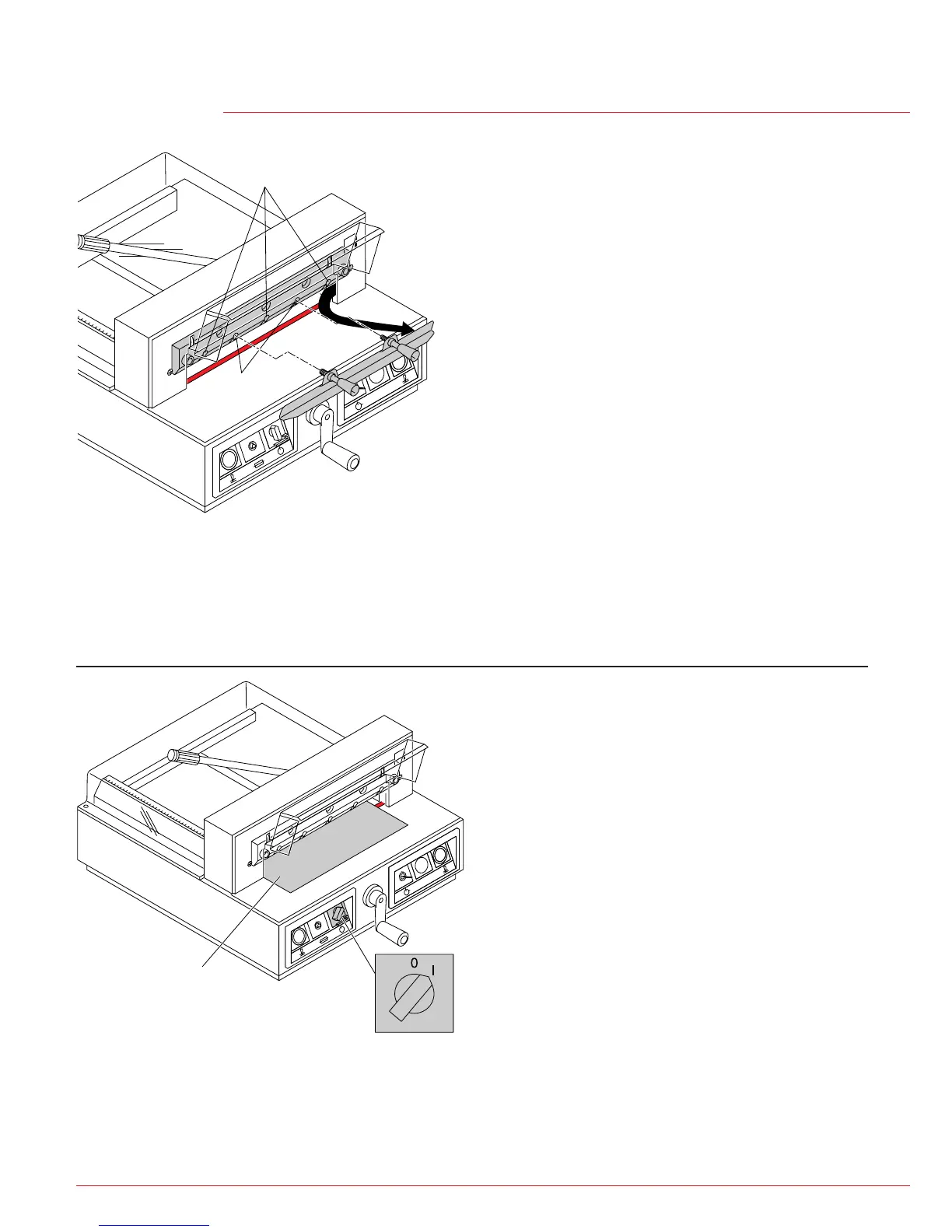 0 I