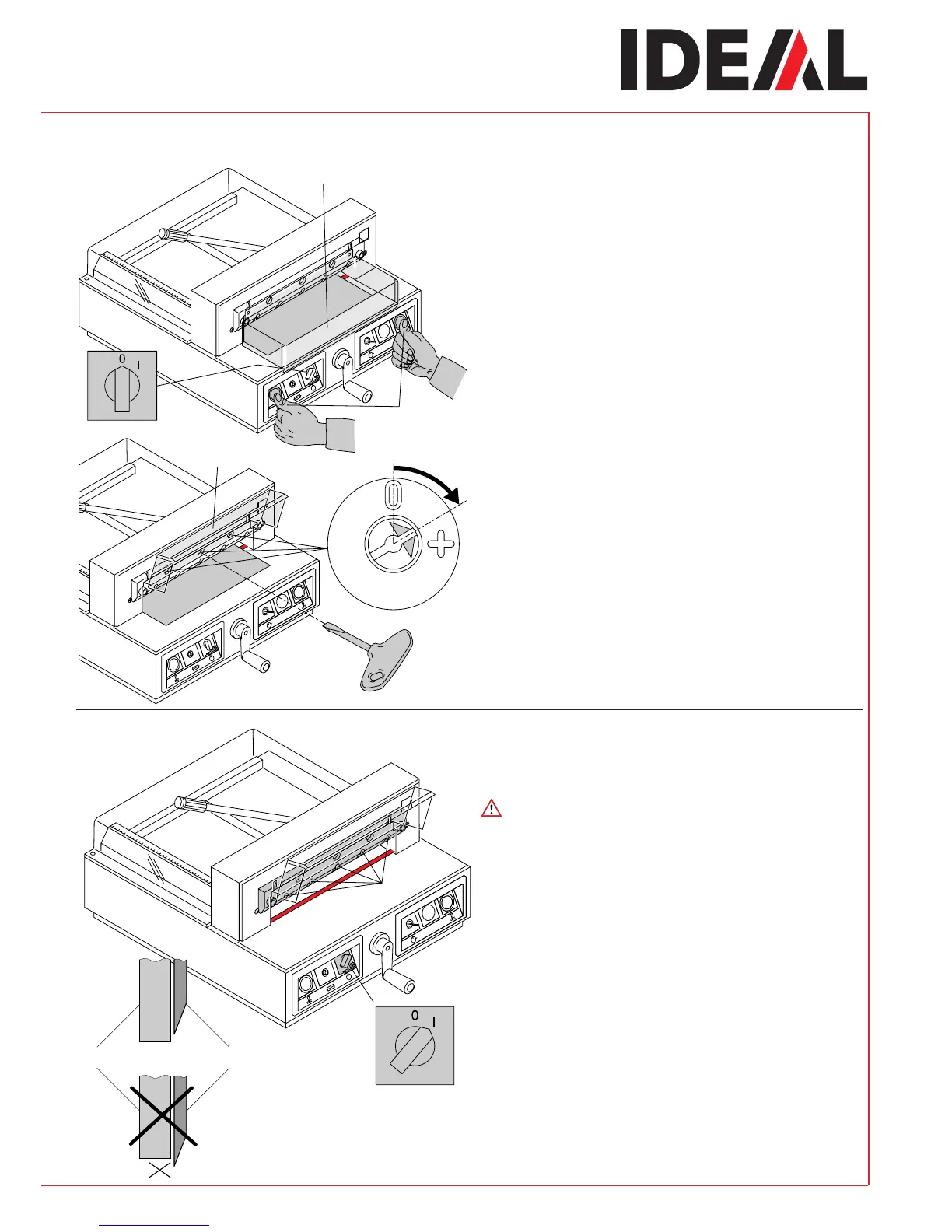 IDEAL

0 I

0 I