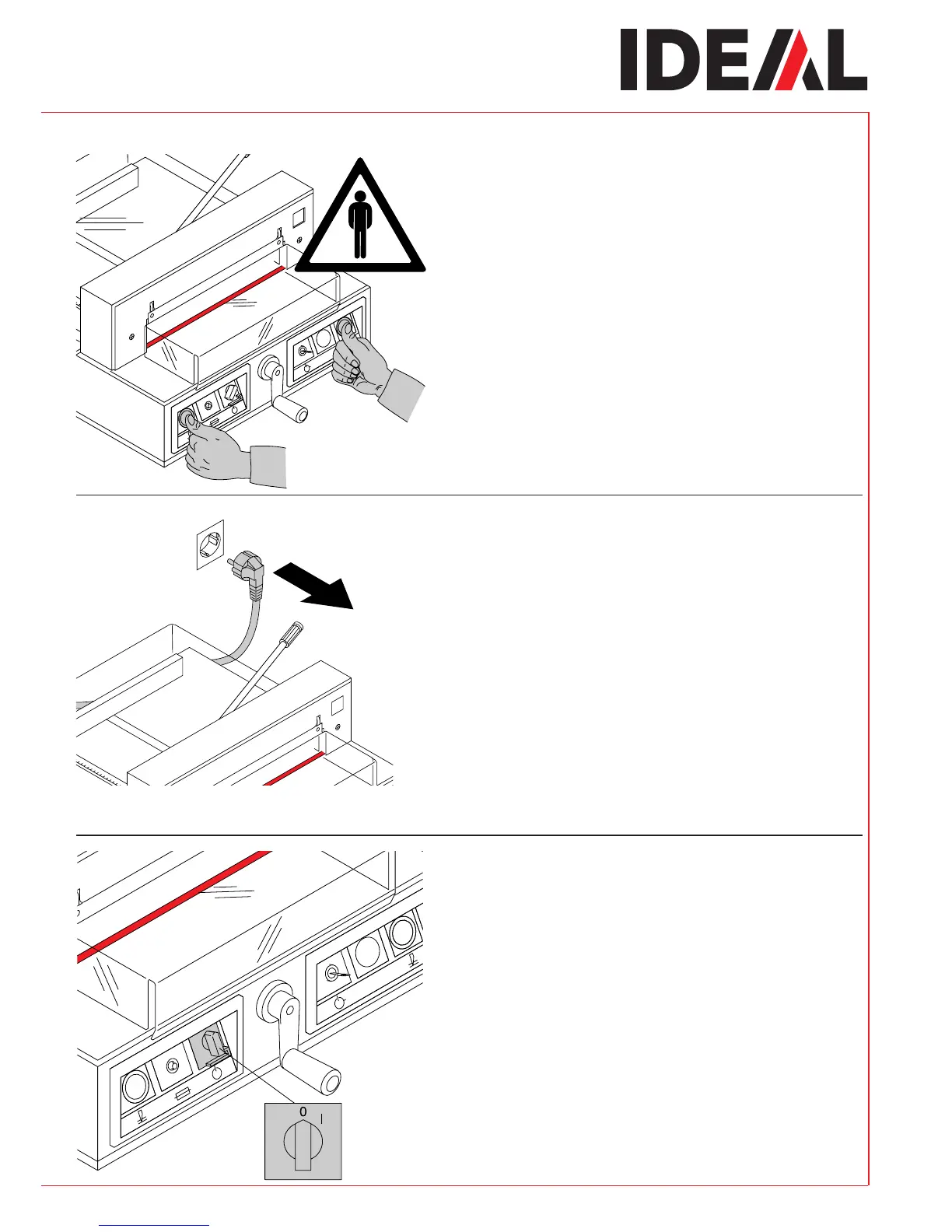 IDEAL

0
I