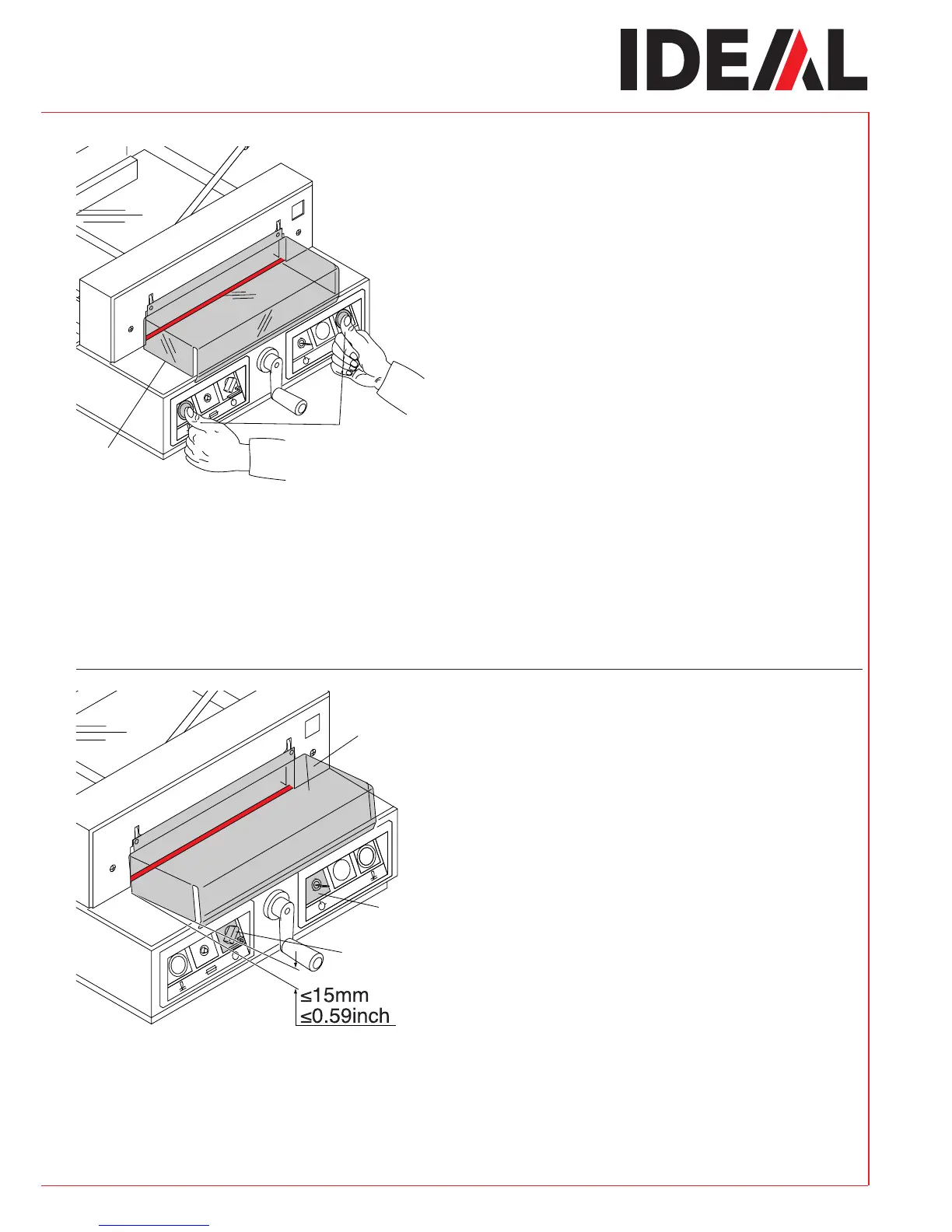 IDEAL

≤15mm
≤0.59inch