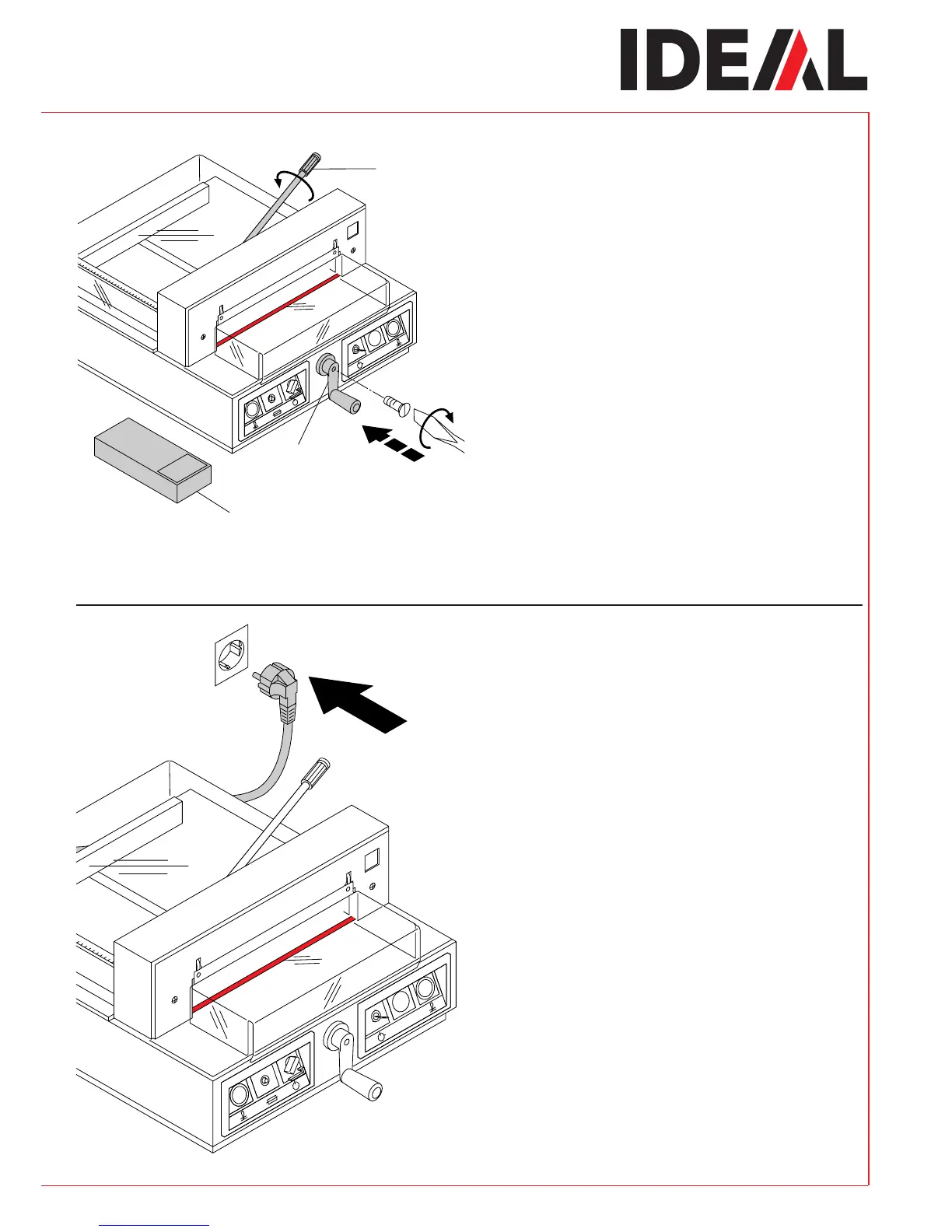 IDEAL