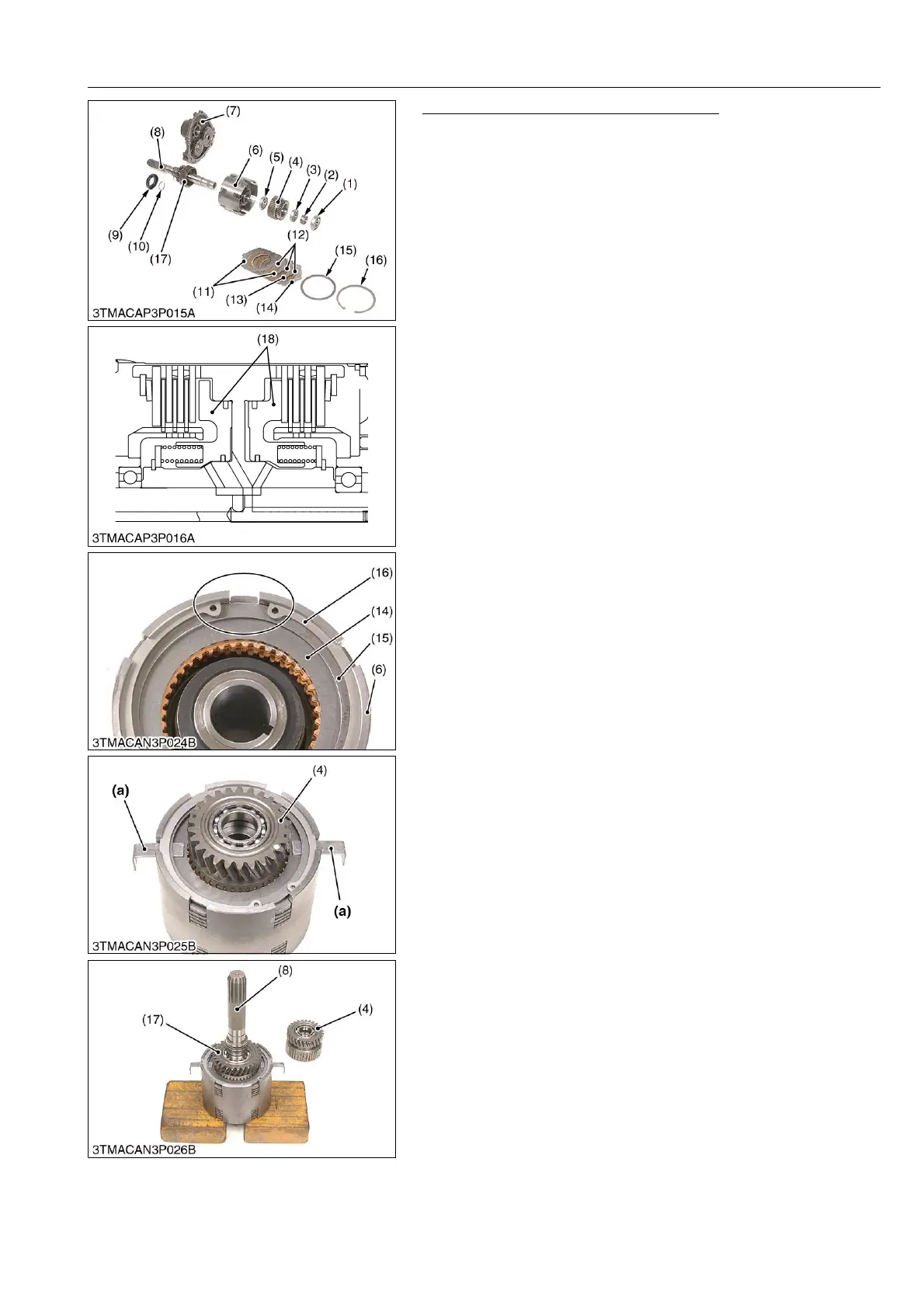 (7)
(8)
(6)
(5)
(4)
(3)
(2)
(1)
(9)
(10)
(17)
(12)
(15)
(16)
(11)
(13)
(14)
3TMACAP3P015A

(18)
3TMACAP3P016A

(16)
(14)
(15)
(6)
3TMACAN3P024B

(4)
(a)
(a)
3TMACAN3P025B

(8)
(17)
(4)
3TMACAN3P026B