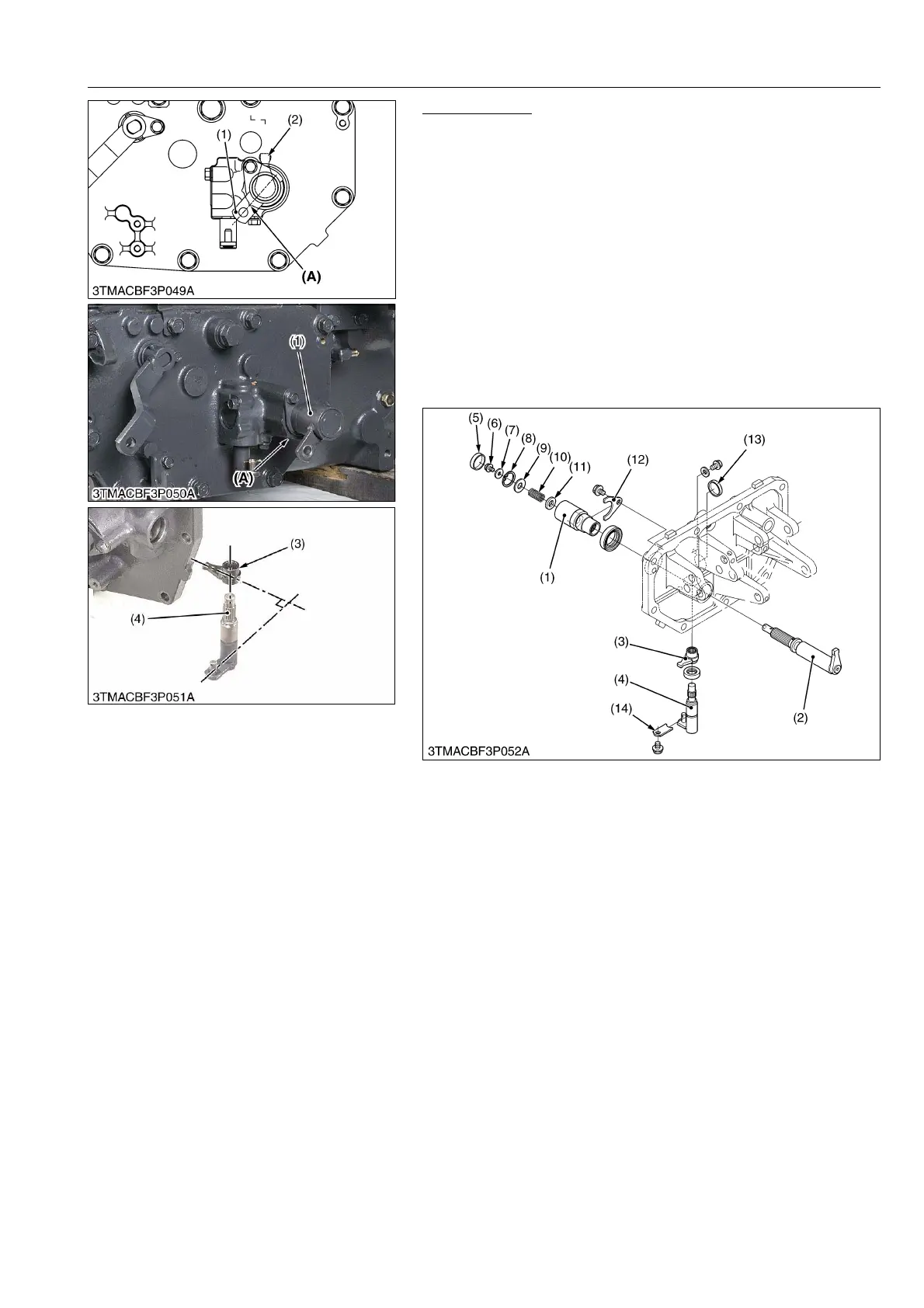 (1)
(2)
(A)
3TMACBF3P049A

(1)
(A)
3TMACBF3P050A

(3)
(4)
3TMACBF3P051A

(5)
(6)
(7)
(8)
(9)
(10)
(11)
(12)
(13)
(1)
(3)
(4)
(14)
(2)
3TMACBF3P052A