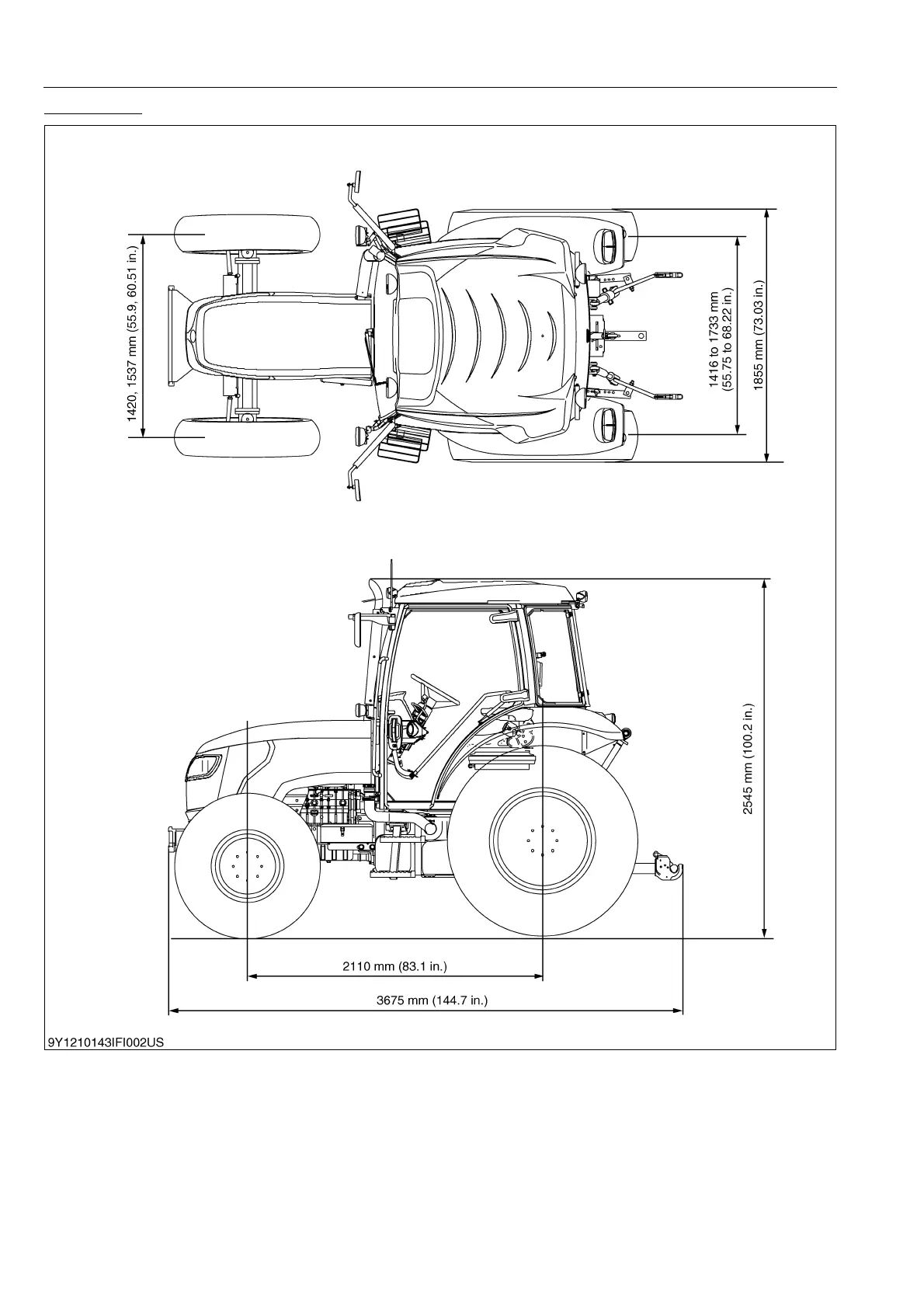 1420, 1537 mm (55.9, 60.51 in.)

1416 to 1733 mm (55.75 to 68.22 in.)

1855 mm (73.03 in.)

2545 mm (100.2 in.)

2110 mm (83.1 in.)

3675 mm (144.7 in.)

9Y1210143IFI002US