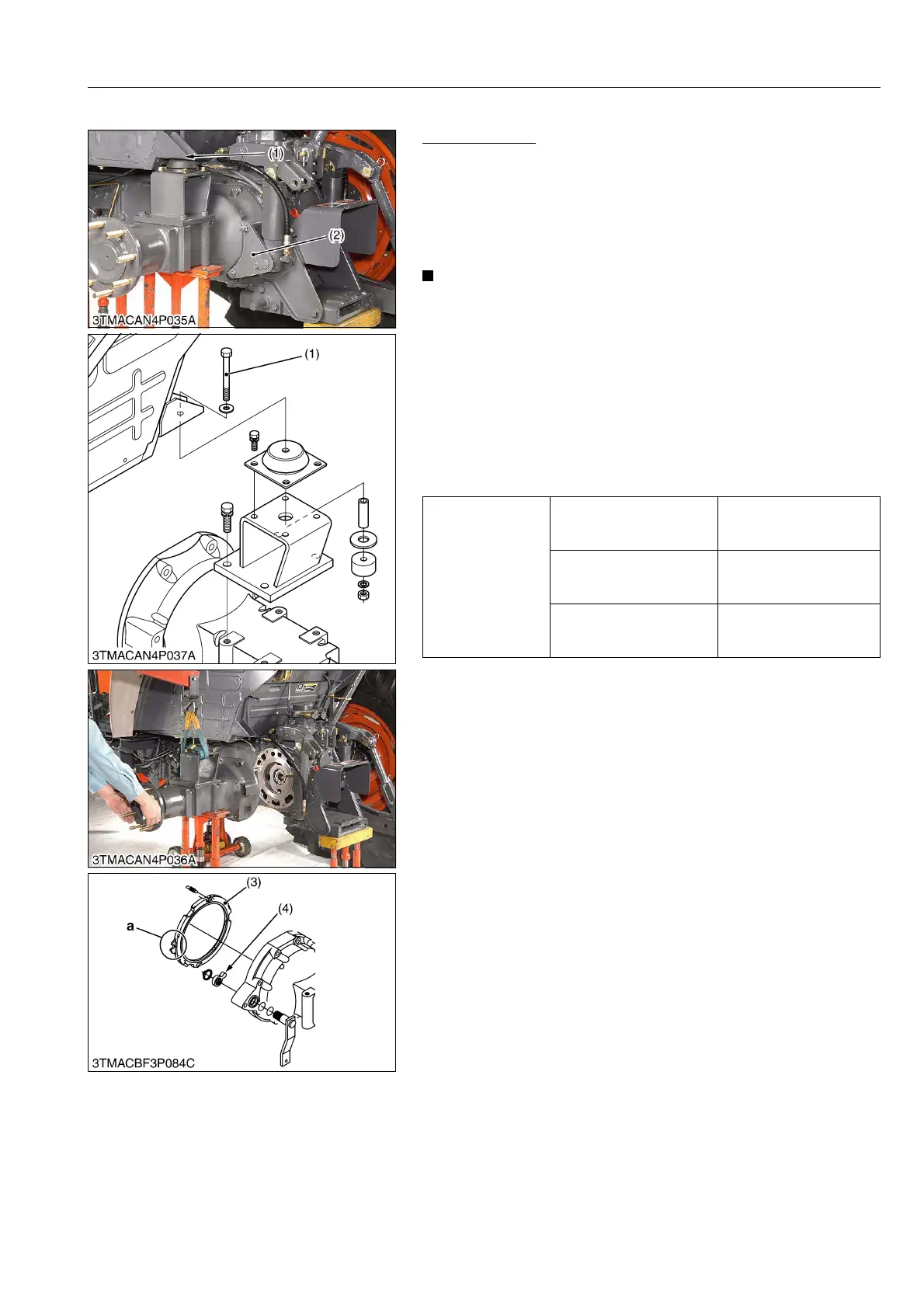 (1)

(2)

3TMACAN4P035A

(1)

3TMACAN4P037A

3TMACAN4P036A

(3)

(4)

a

3TMACBF3P084C