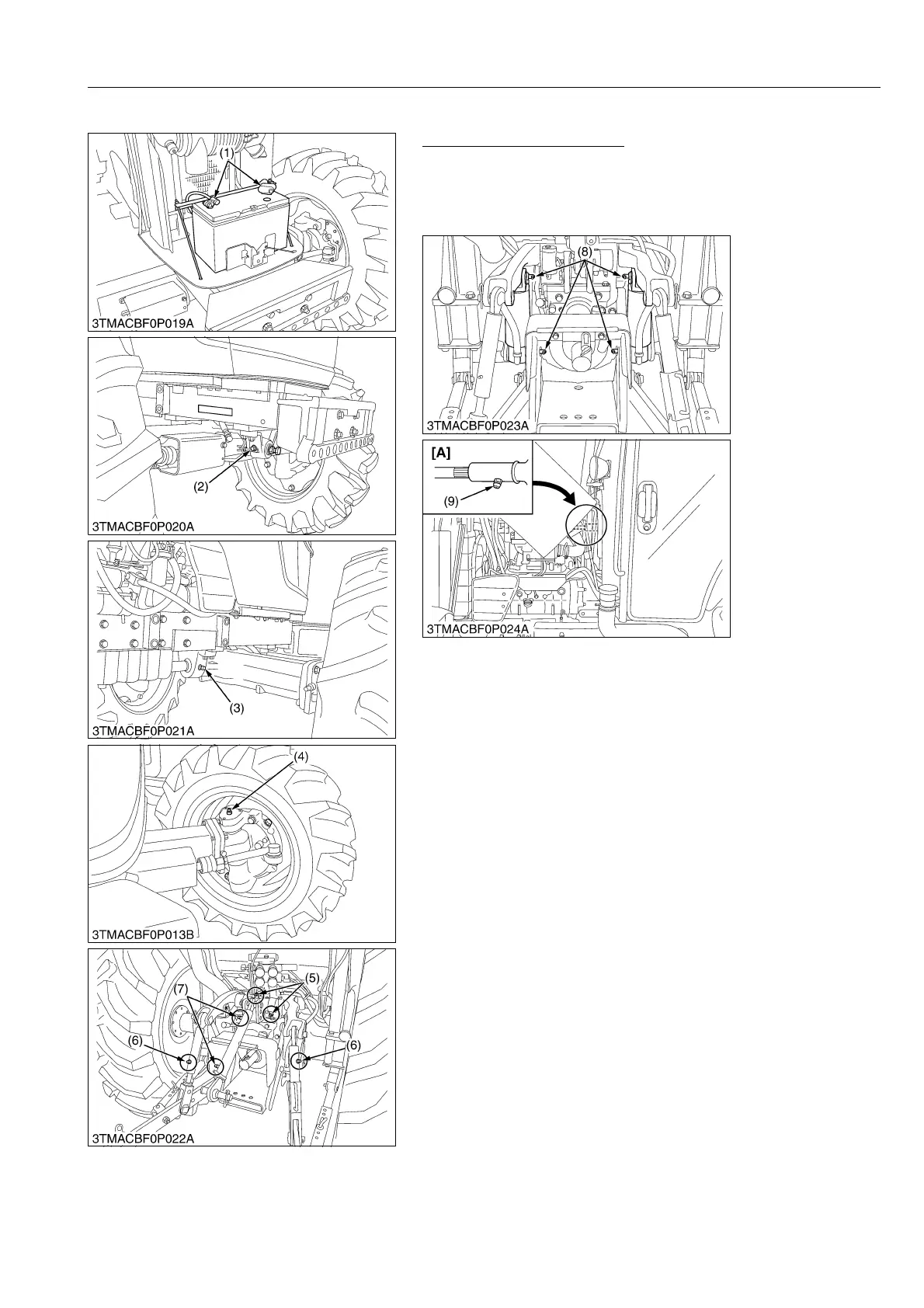 (1)

3TMACBF0P019A

(2)

3TMACBF0P020A

(3)

3TMACBF0P021A

(4)

3TMACBF0P013B

(5)

(7)

(6)

(6)

3TMACBF0P022A

(8)

3TMACBF0P023A

[A]

(9)

3TMACBF0P024A