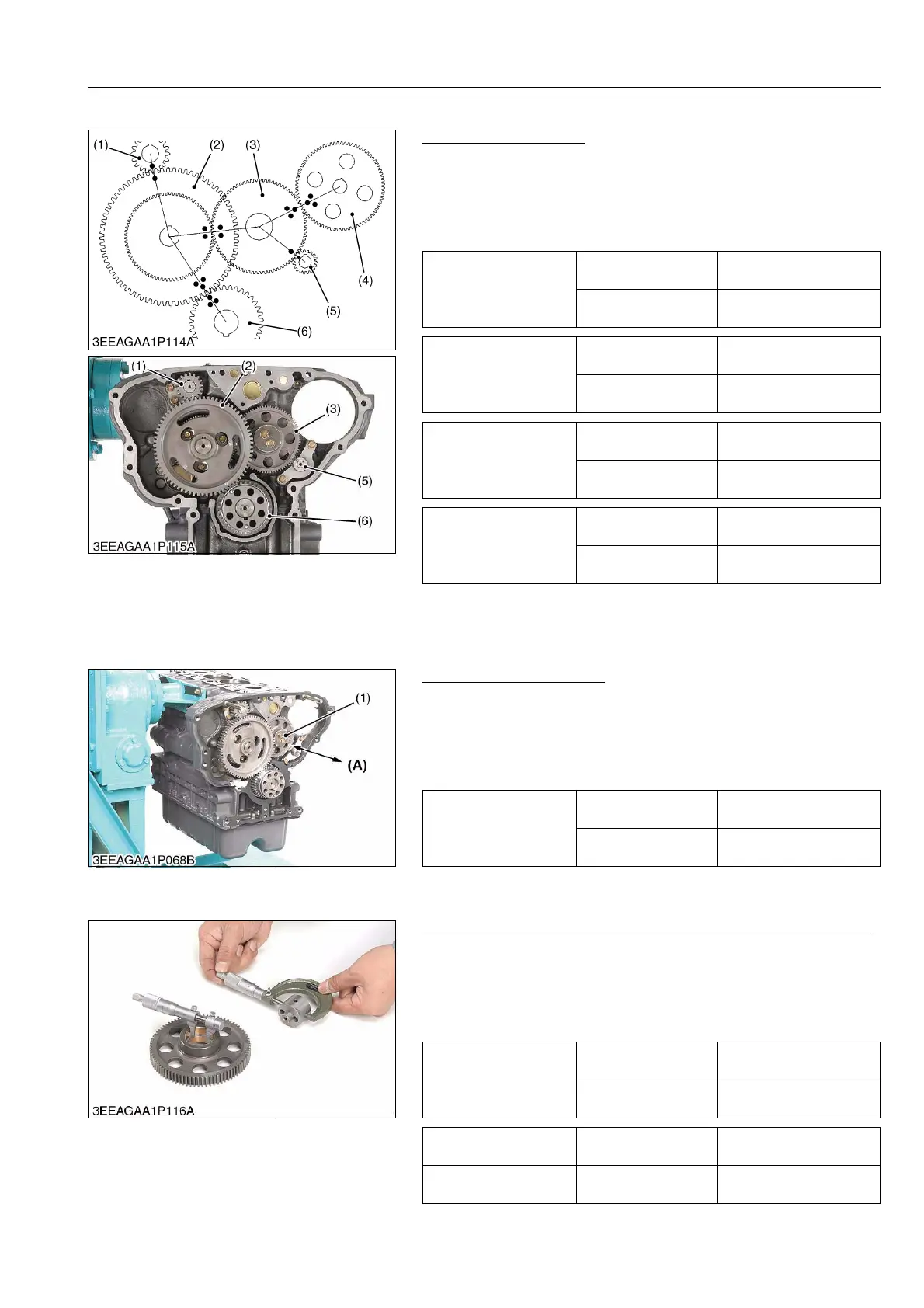 (1)
(2)
(3)
(4)
(5)
(6)
3EEAGAA1P114A

(1)
(2)
(3)
(5)
(6)
3EEAGAA1P115A

(1)
(A)
3EEAGAA1P068B

3EEAGAA1P116A