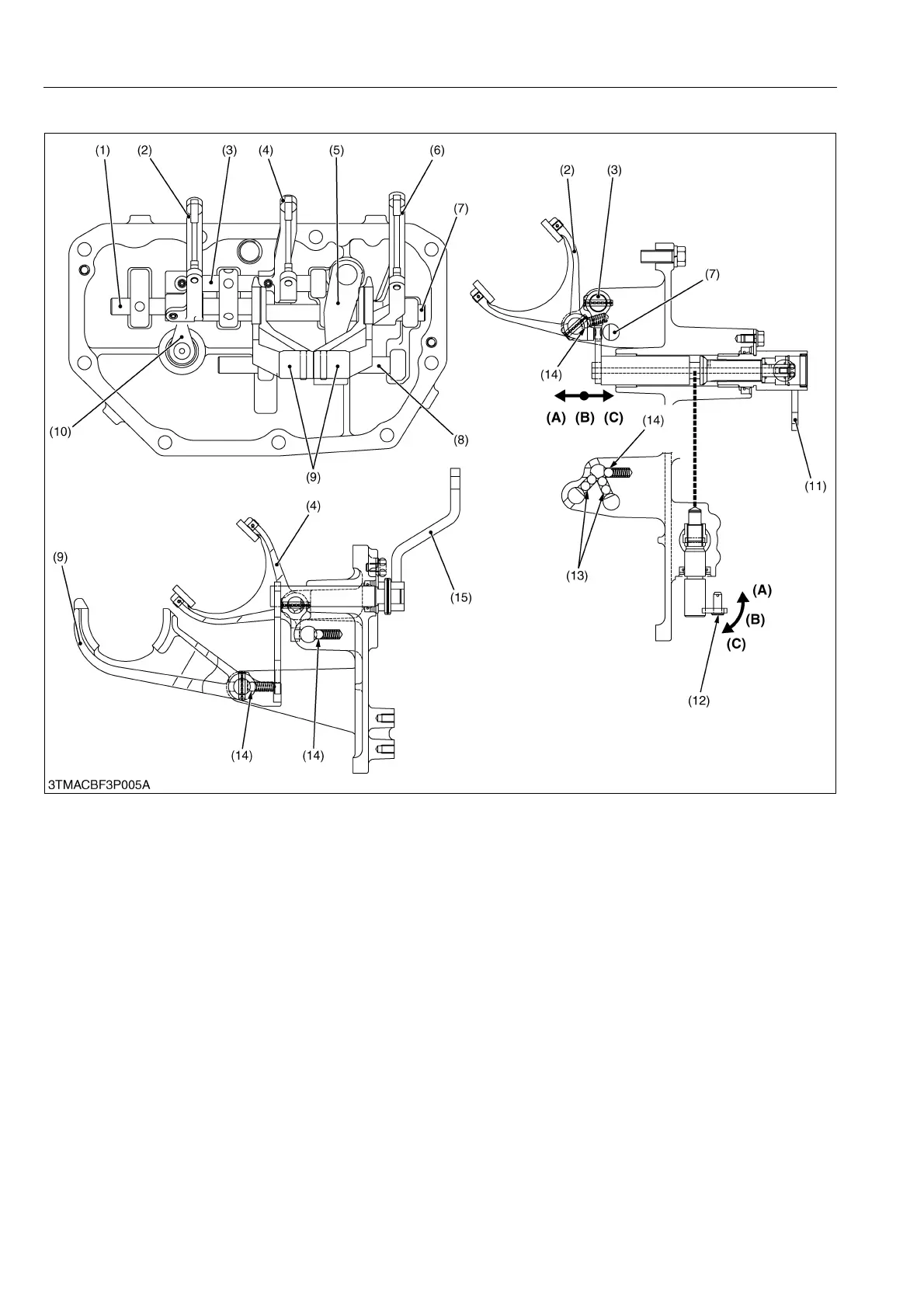 (1) (2) (3) (4) (5) (6)

(7)

(10)

(8)

(9)

(2) (3)

(7)

(14)

(A) (B) (C)

(14)

(11)

(13)

(A)

(B)

(C)

(12)

(4)

(9)

(15)

(14) (14)

3TMACBF3P005A