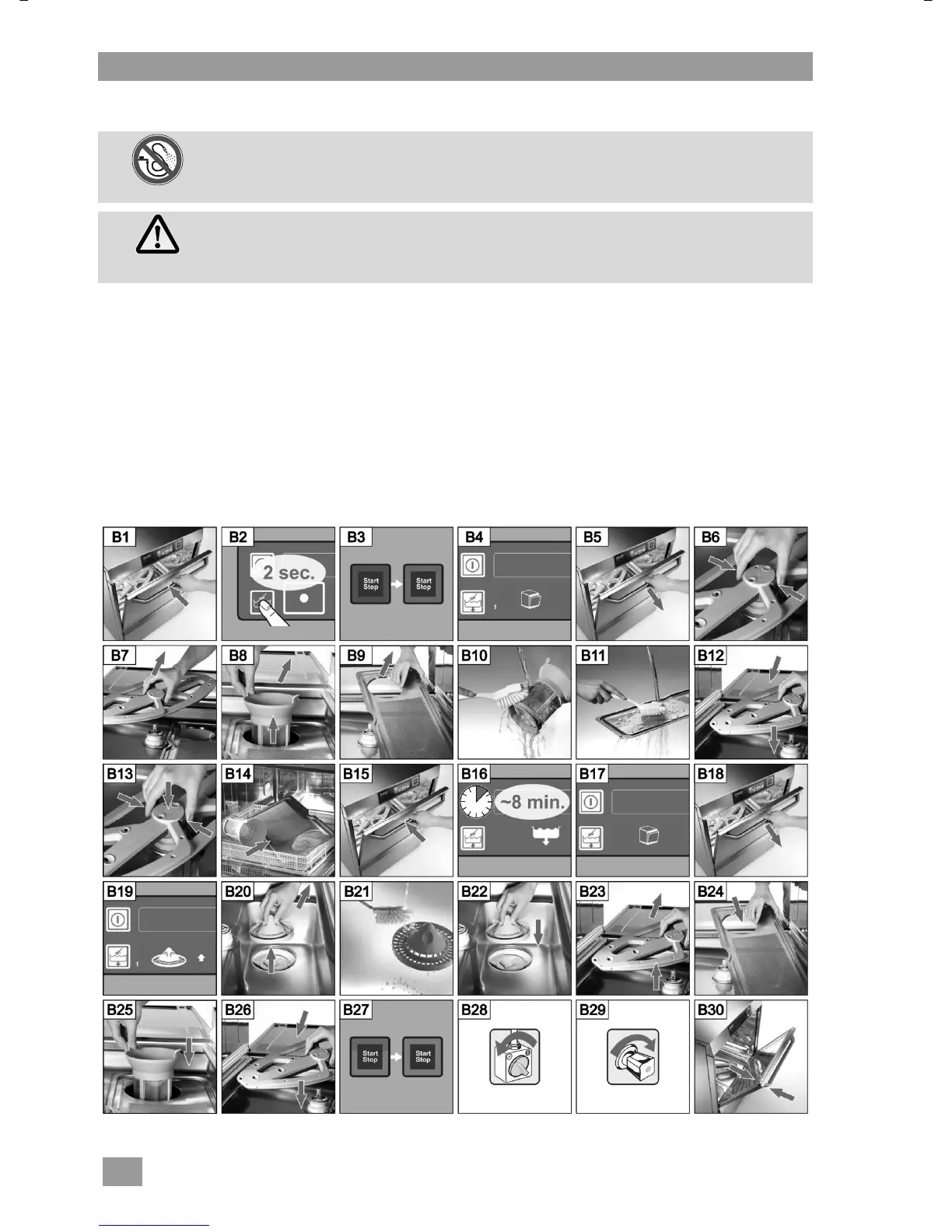 B1
B2
2 sec.
B3
Start Stop
Start Stop
B4
1
B5
B6
B7
B8
B9
B10
B11
B12
B13
B14
B15
B16
~8 min.
B17
B18
B19
1
B20
B21
B22
B23
B24
B25
B26
B27
Start Stop
Start Stop
B28
B29
B30