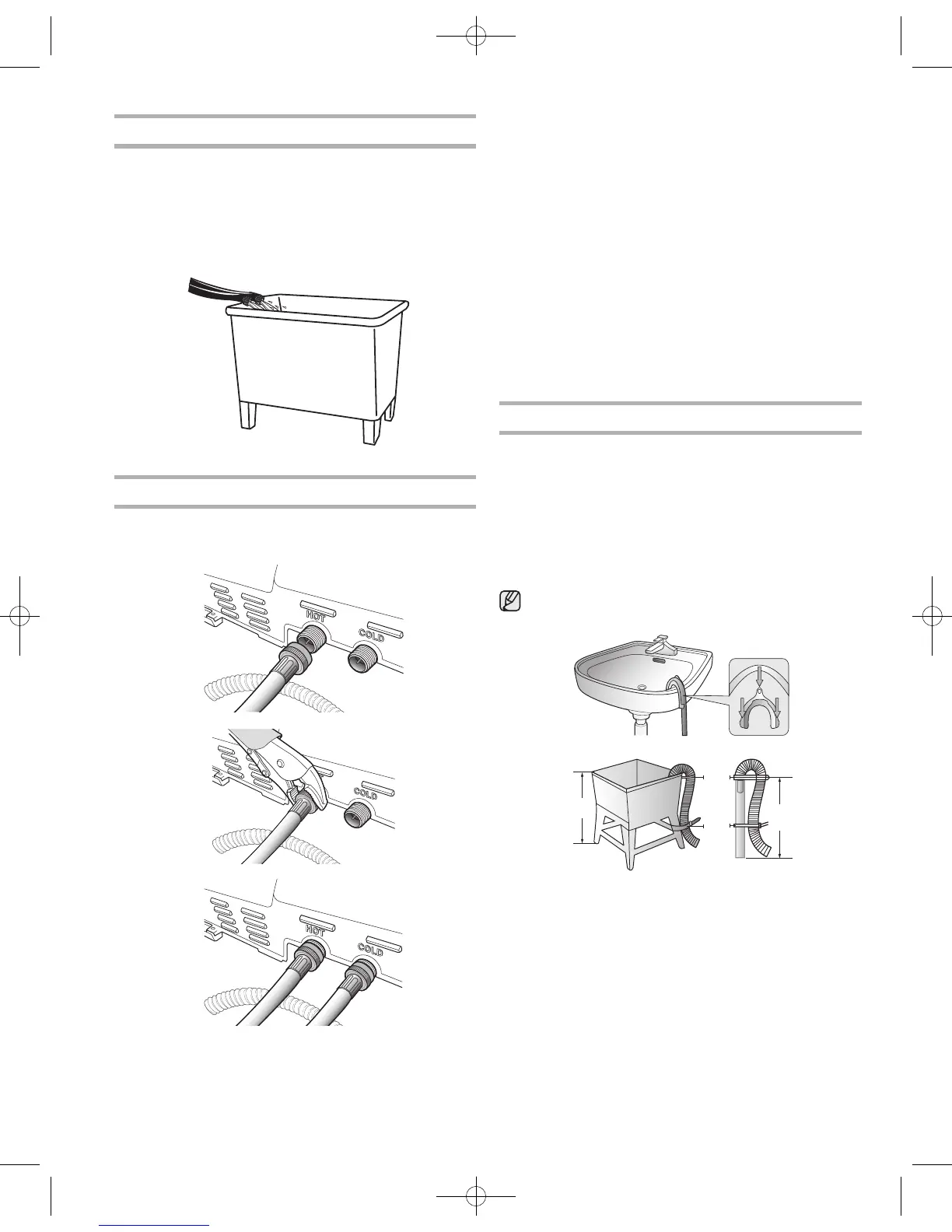 HOT

COLD

COLD

HOT

COLD