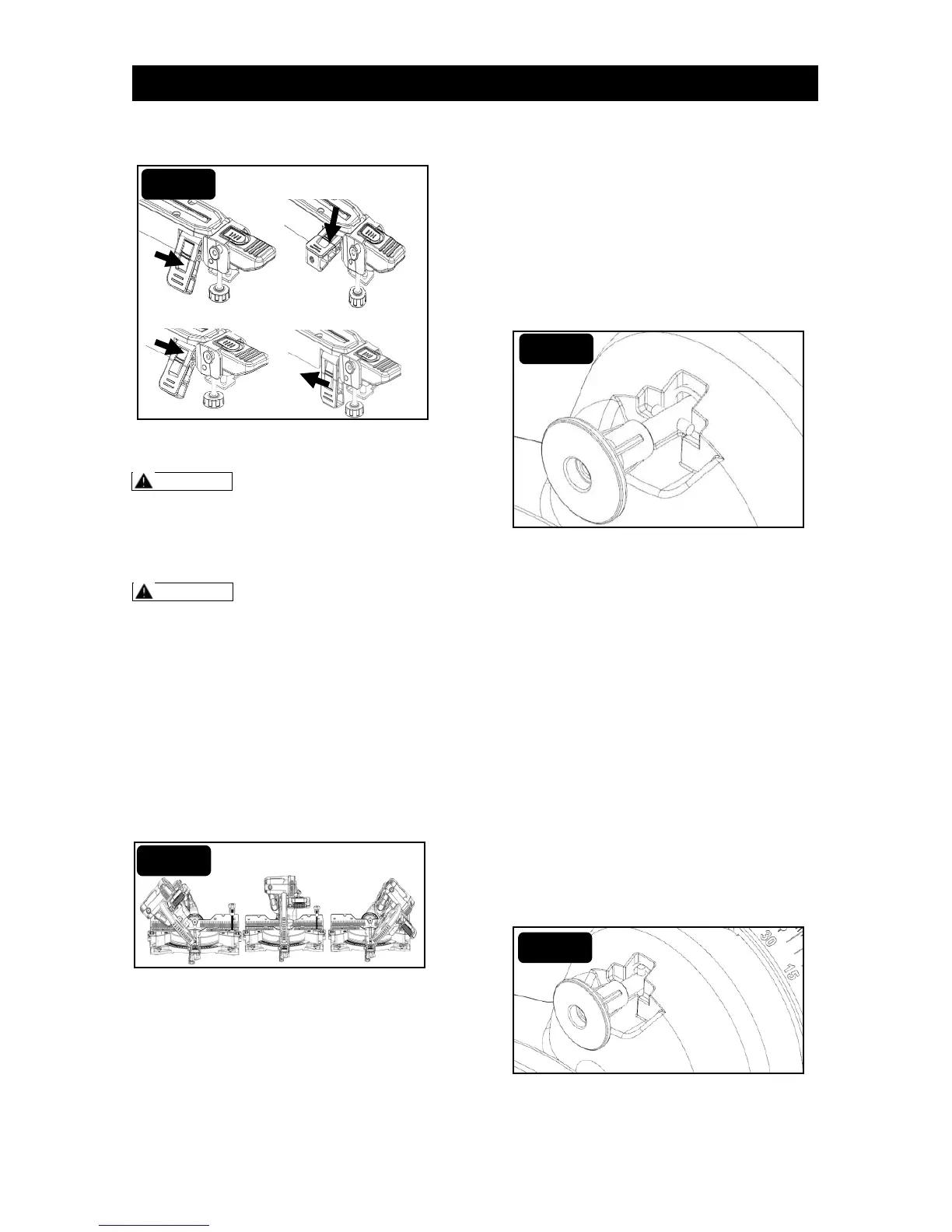 30
15