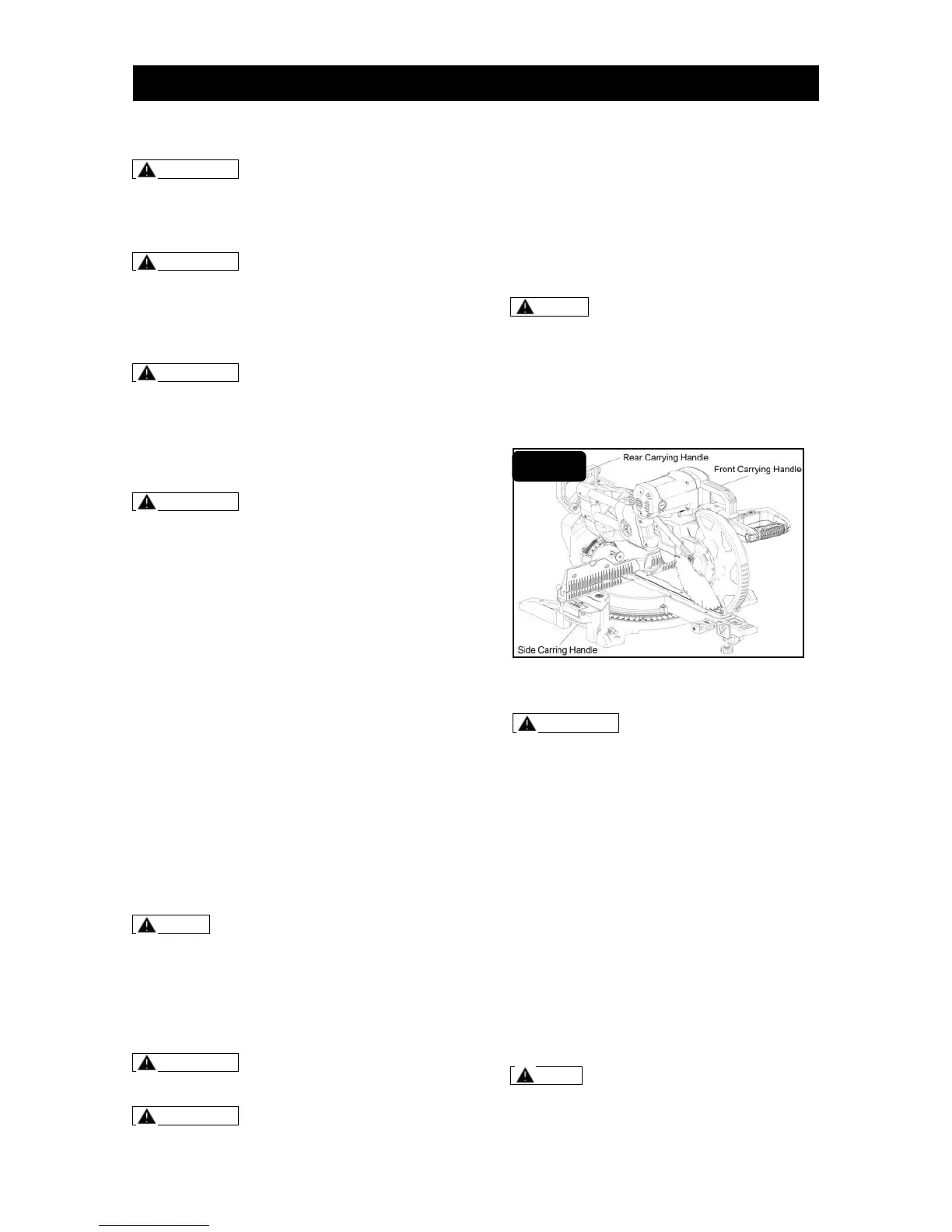 Rear Carrying Handle
Front Carrying Handle
Side Carring Handle