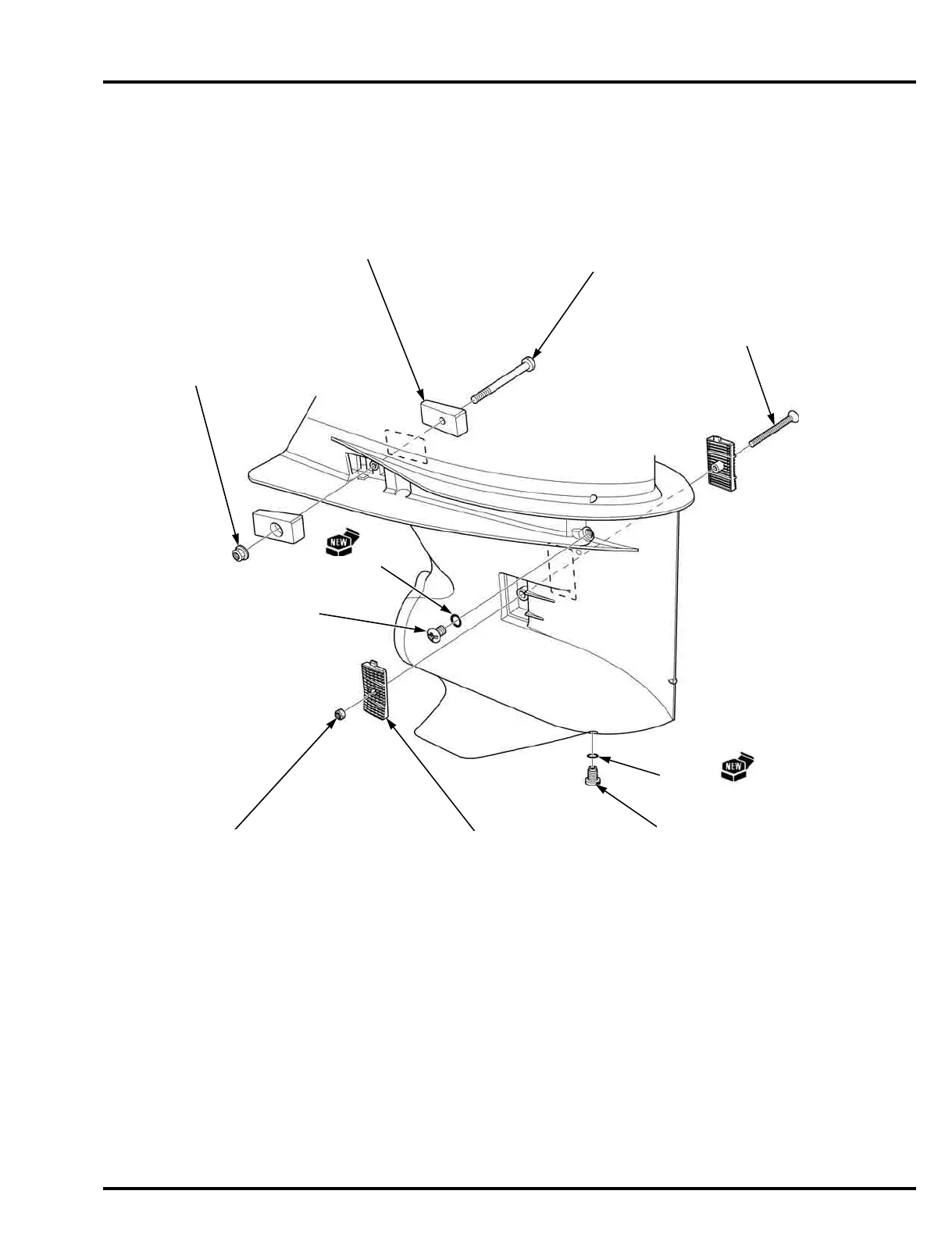 NEW

NEW