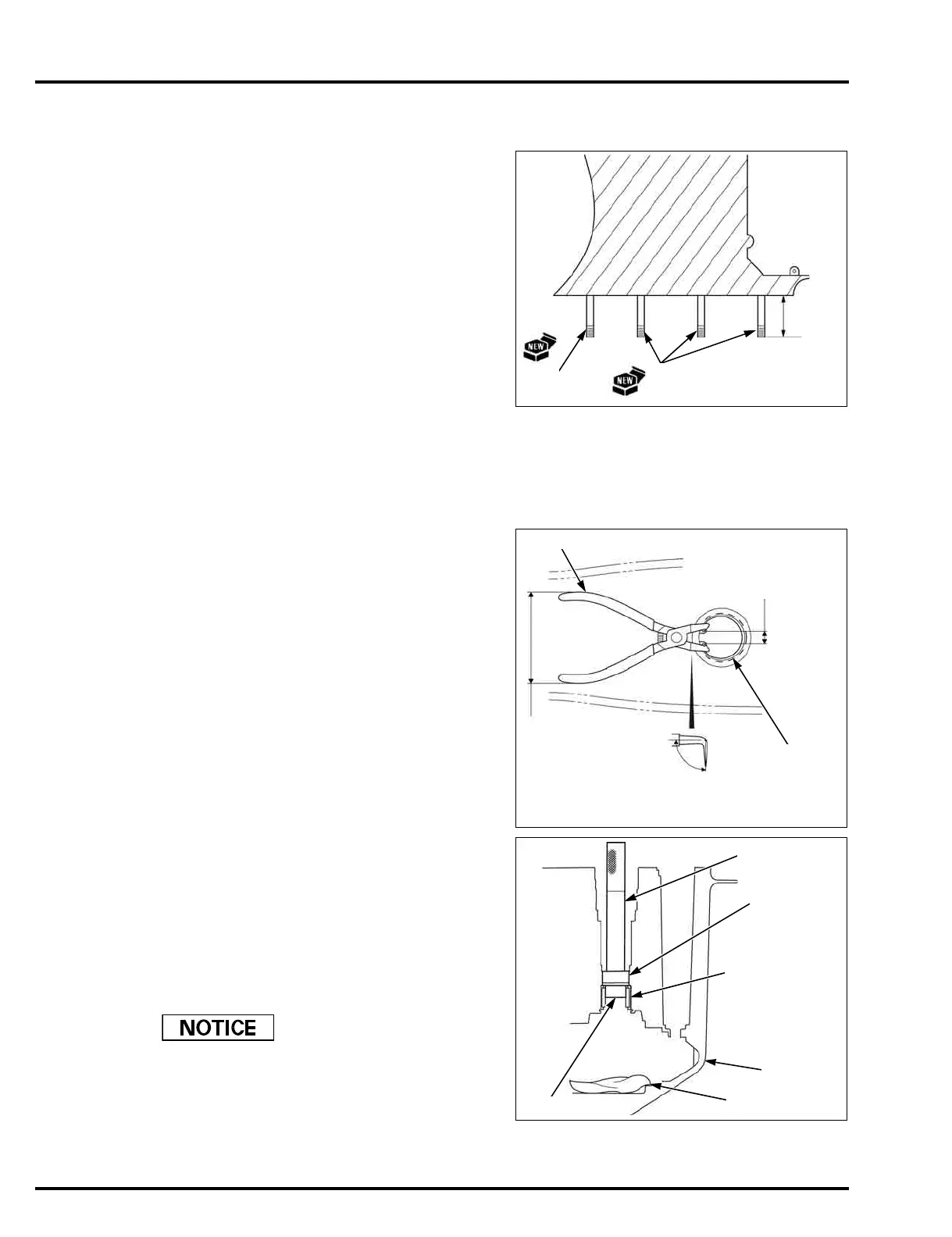 NEW

NEW

NOTICE