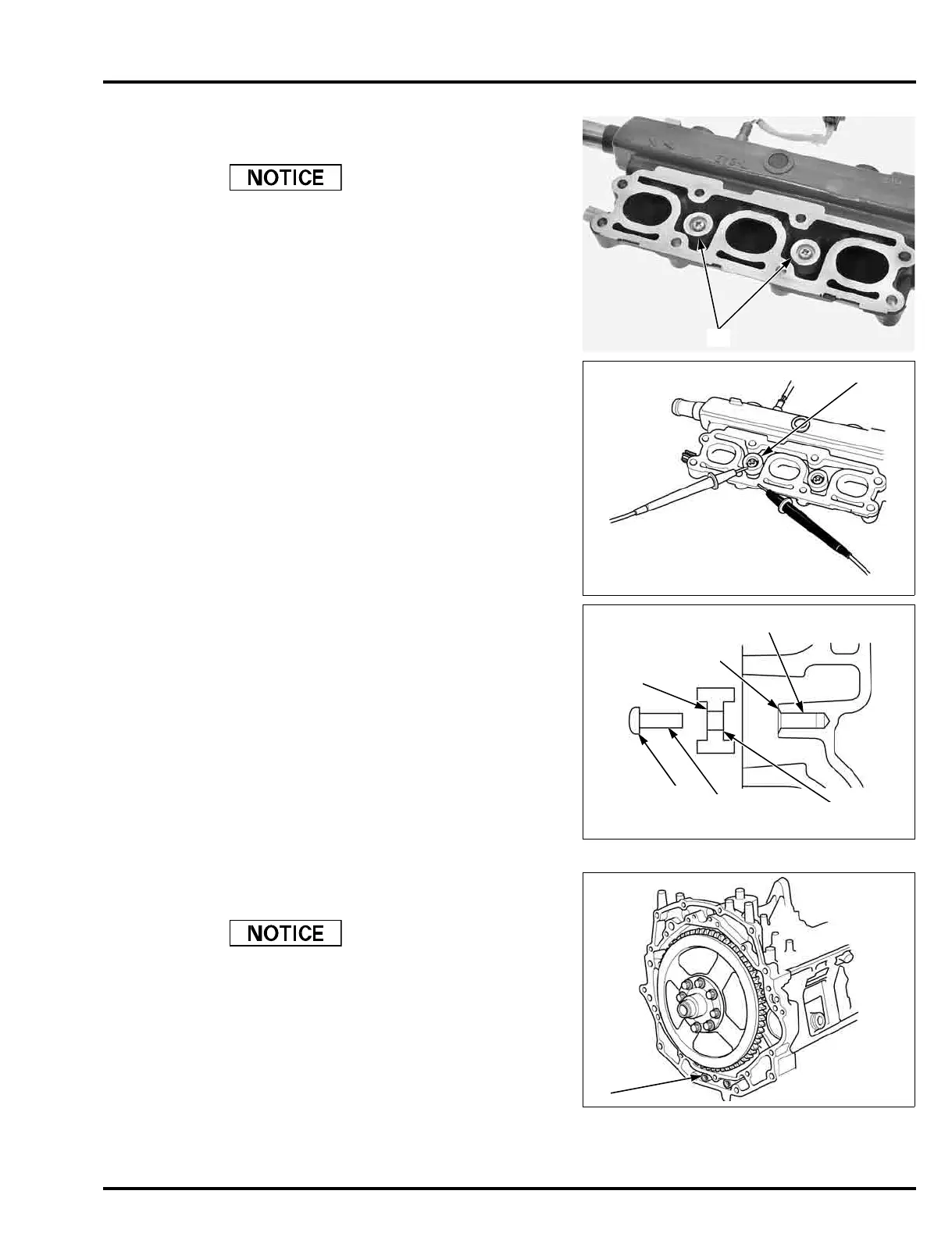 NOTICE

NOTICE