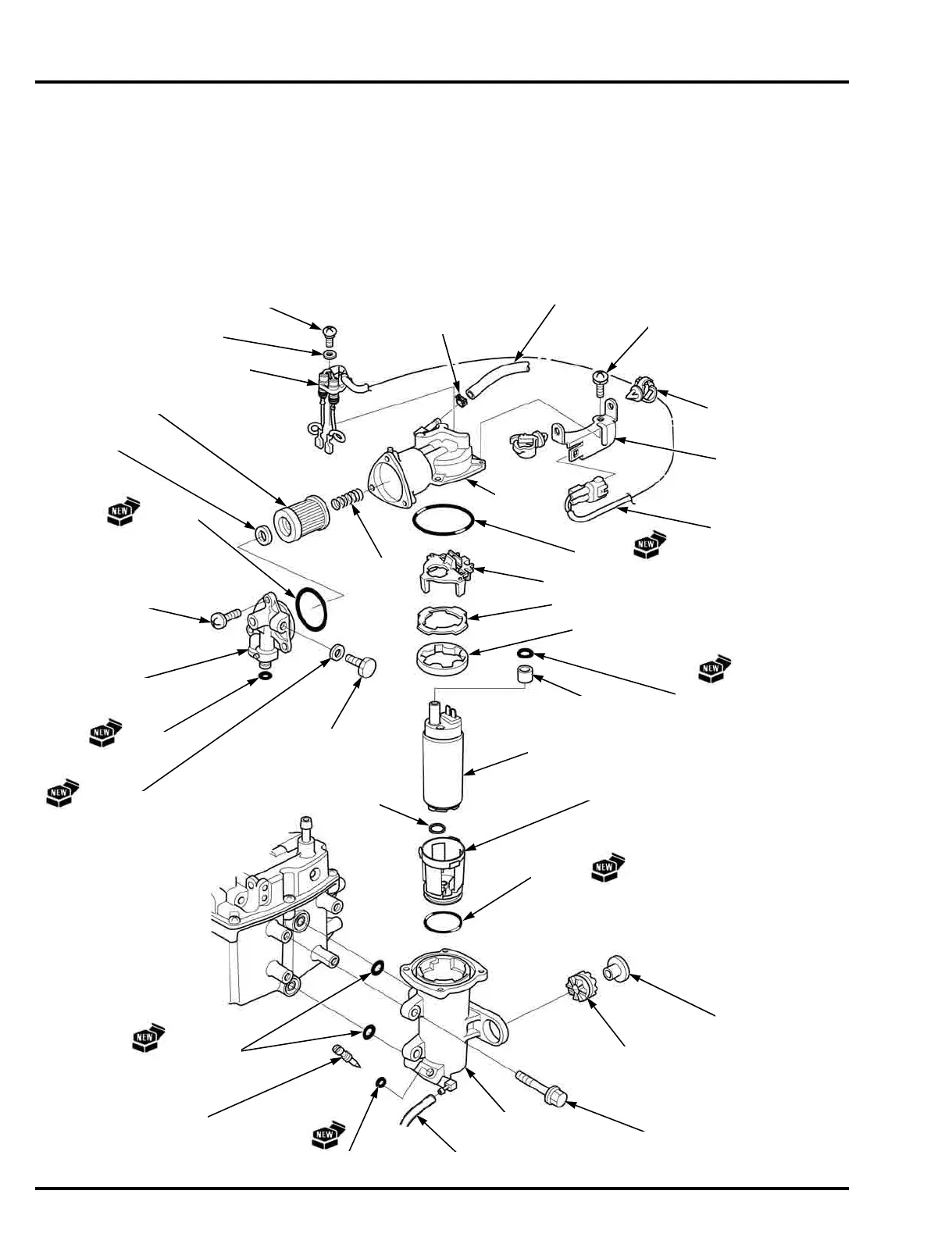 NEW

NEW

NEW

NEW

NEW

NEW

NEW

NEW