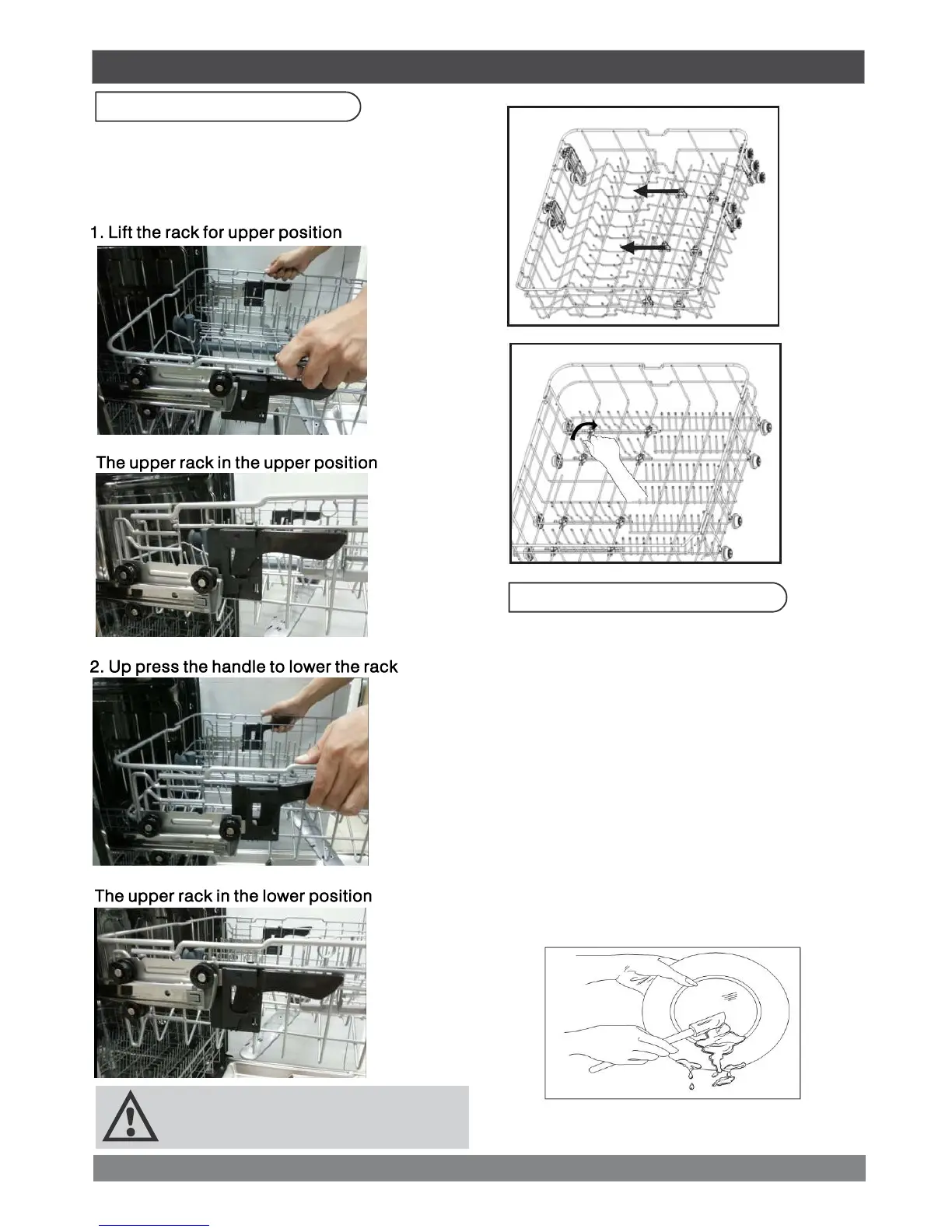 1. Lift the rack for upper position

The upper rack in the upper position

2. Up press the handle to lower the rack

The upper rack in the lower position