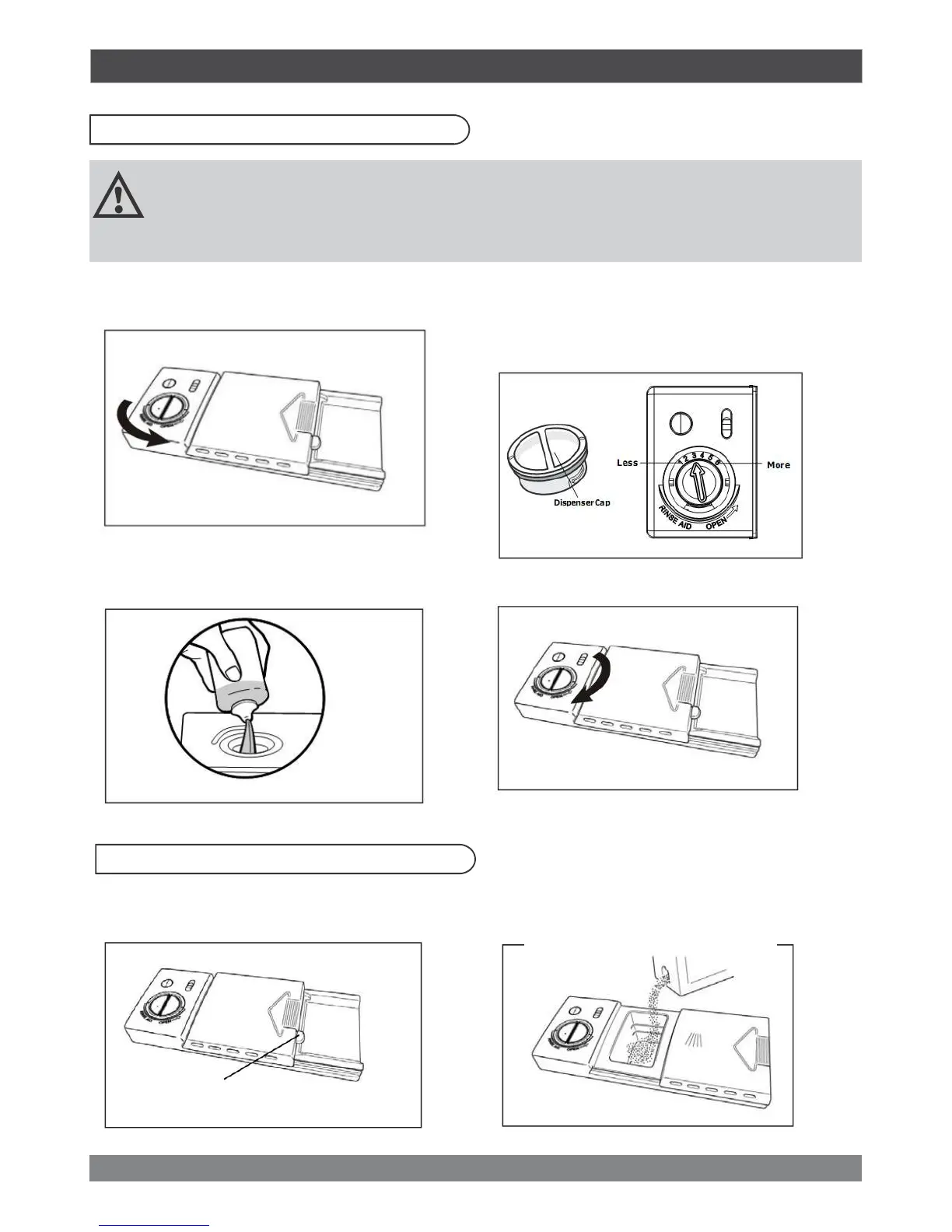 Less

More

1 2 3 4 5 6

Dispenser Cap

RINSE AID

OPEN