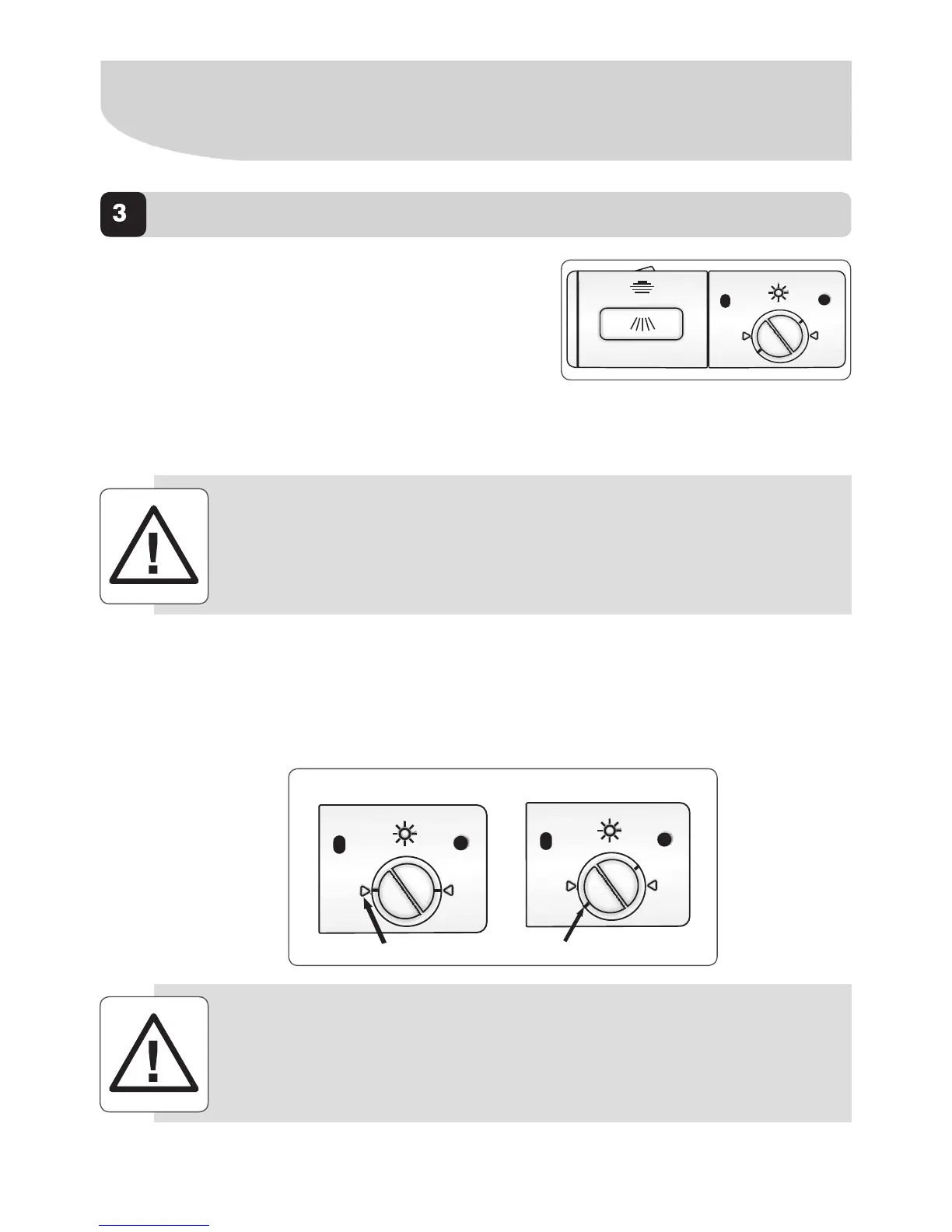 3