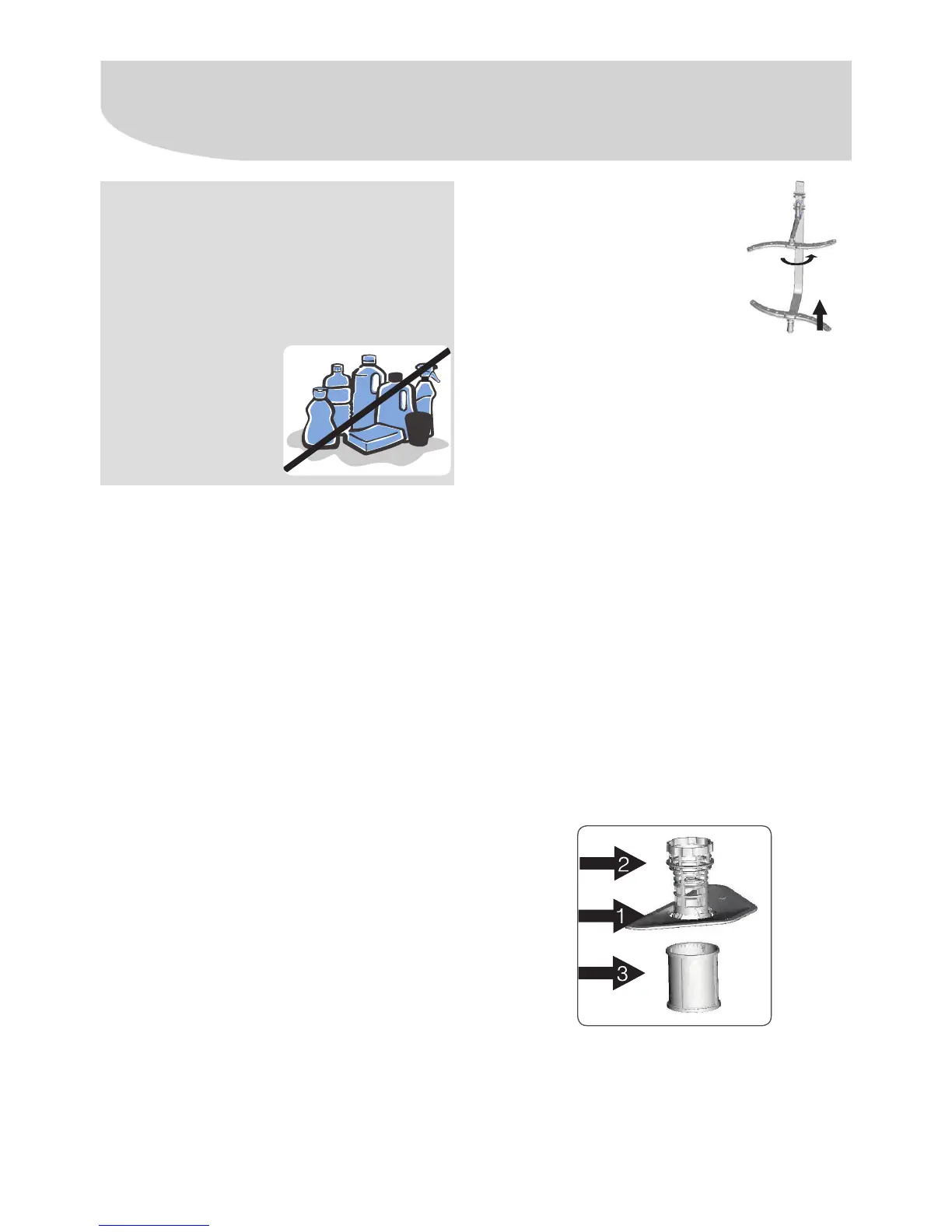 2

1

3