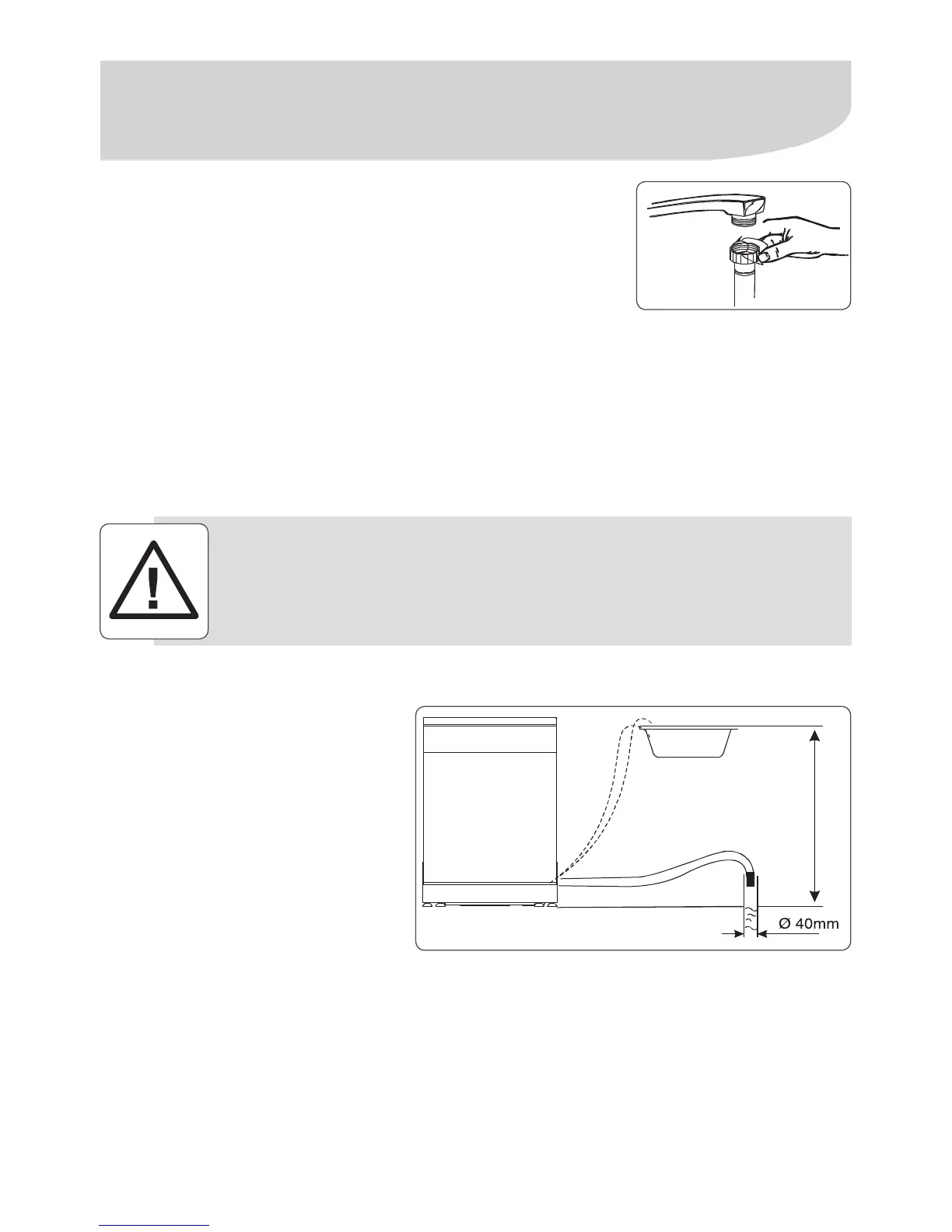 Ø 40mm