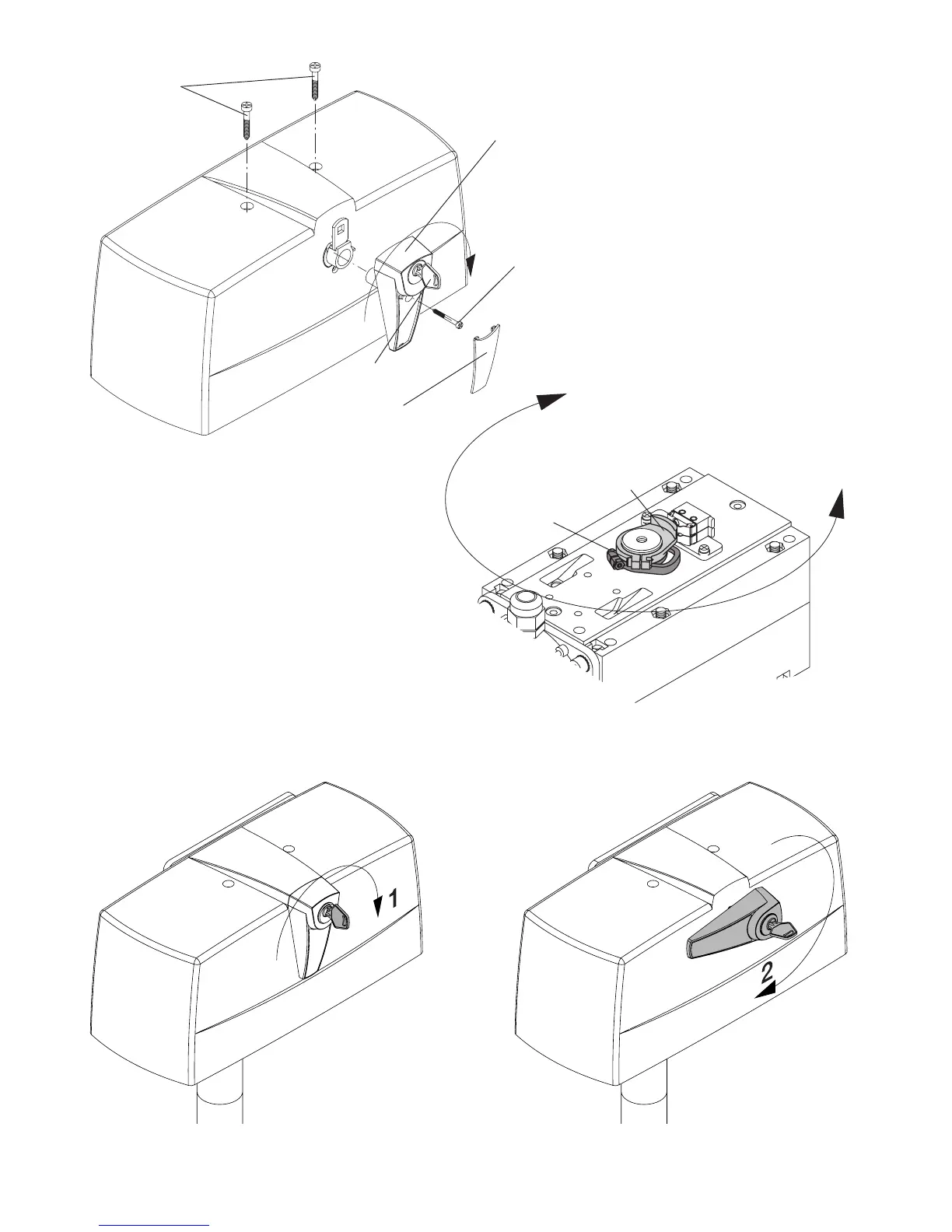 1

2