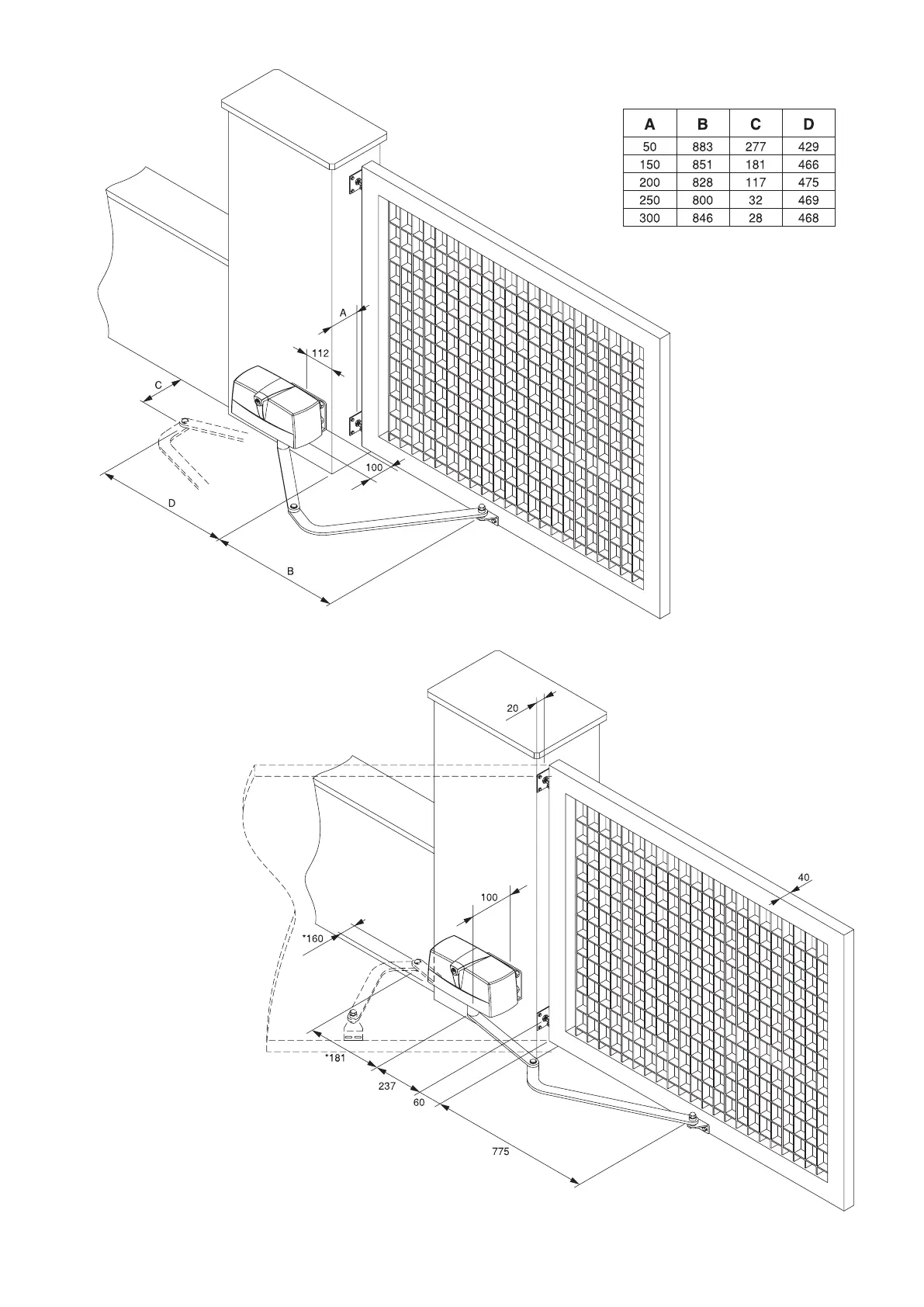 | A | B | C | D |
|---|---|---|---|
| 50 | 883 | 277 | 429 |
| 150 | 851 | 181 | 466 |
| 200 | 828 | 117 | 475 |
| 250 | 800 | 32 | 469 |
| 300 | 846 | 28 | 468 |

A

112

C

100

D

B

20

40

100

*160

*181

237

60

775